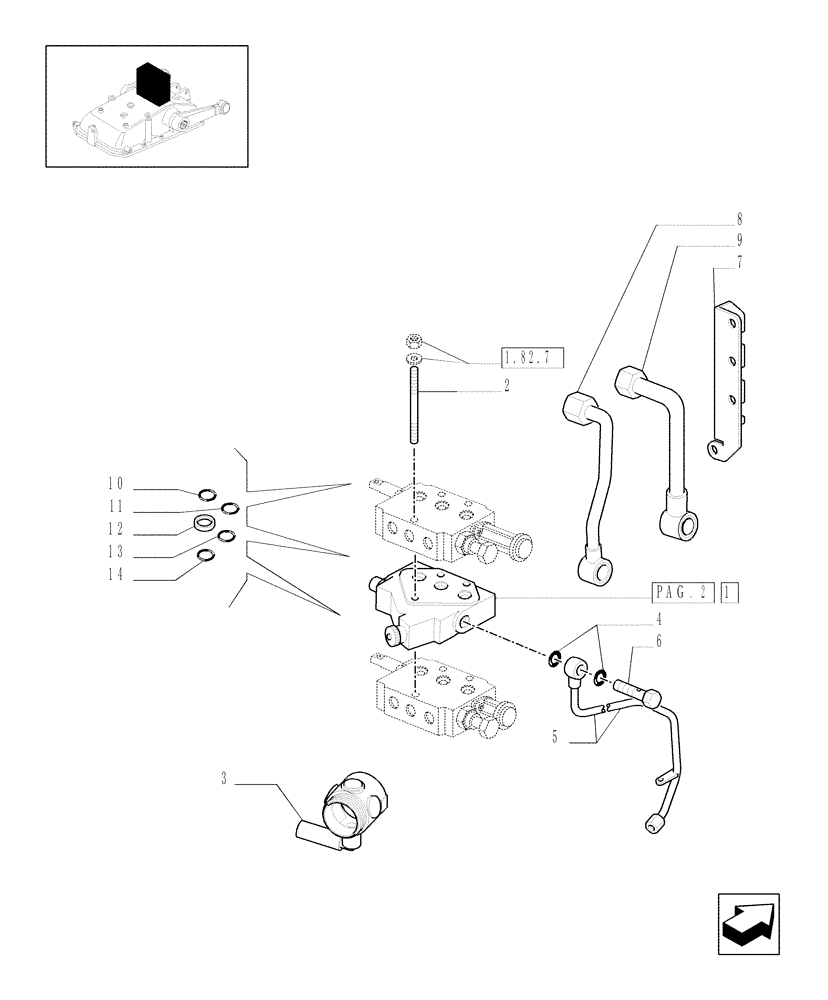 8
9
7
1.82.7
2
10
11
12
13
14
PAG. 2 1
4
6
5
3