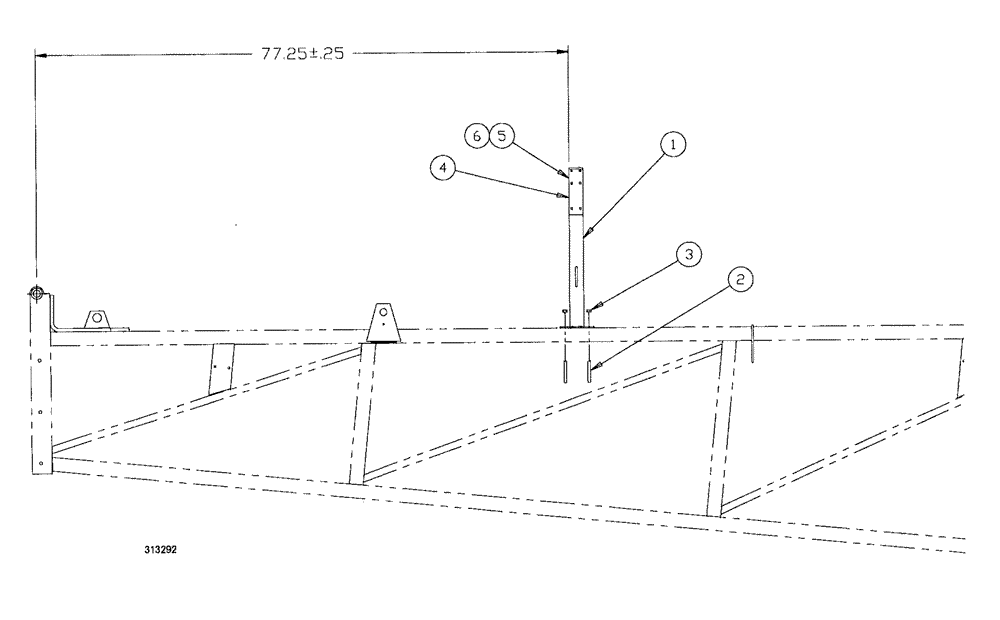 77.25±.25

6
5
4
1
3
2

313292