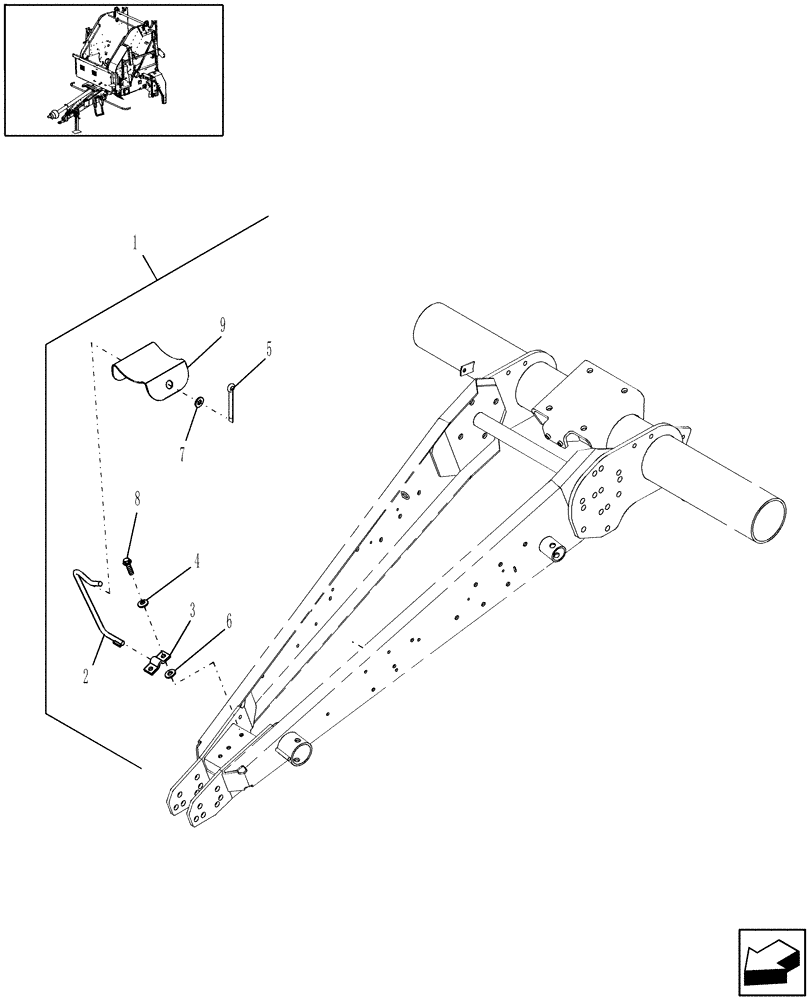 1
9
5
7
8
4
3
6
2