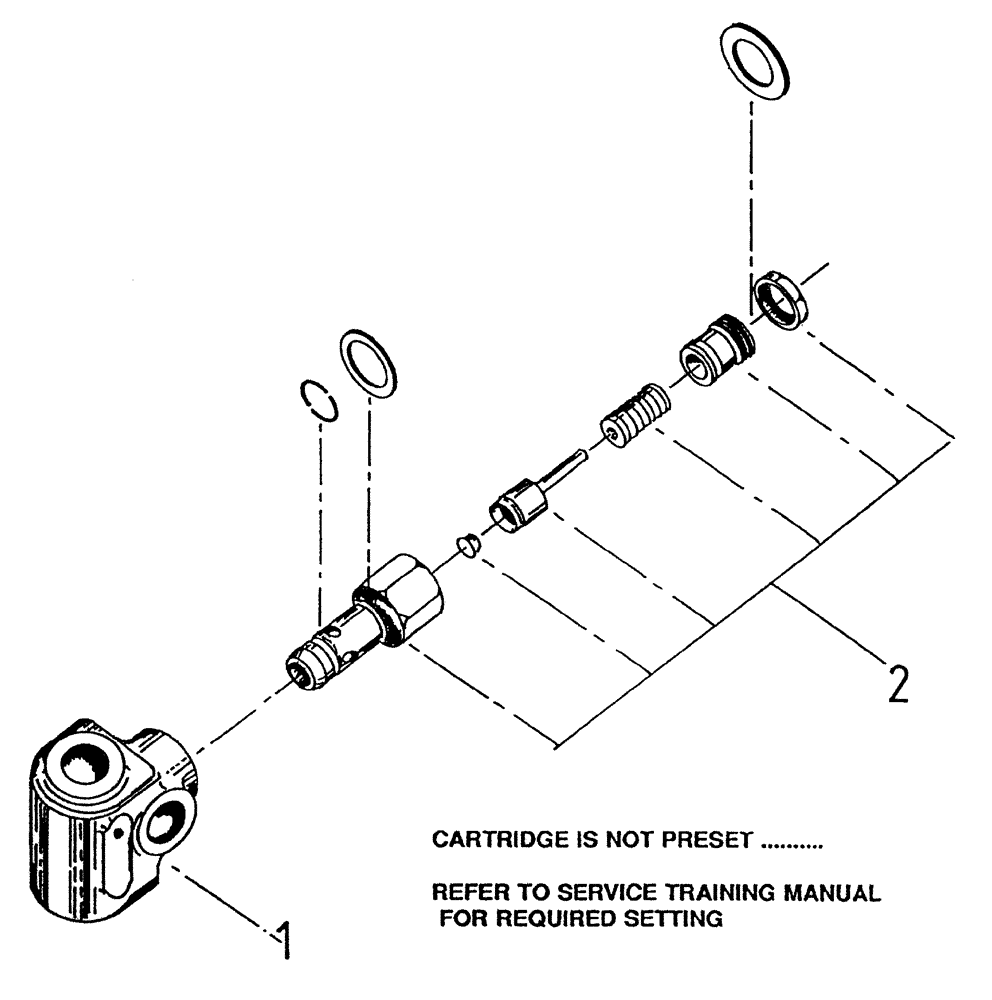 2

CARTRIDGE IS NOT PRESET ..........

REFER TO SERVICE TRAINING MANUAL FOR REQUIRED SETTING

1