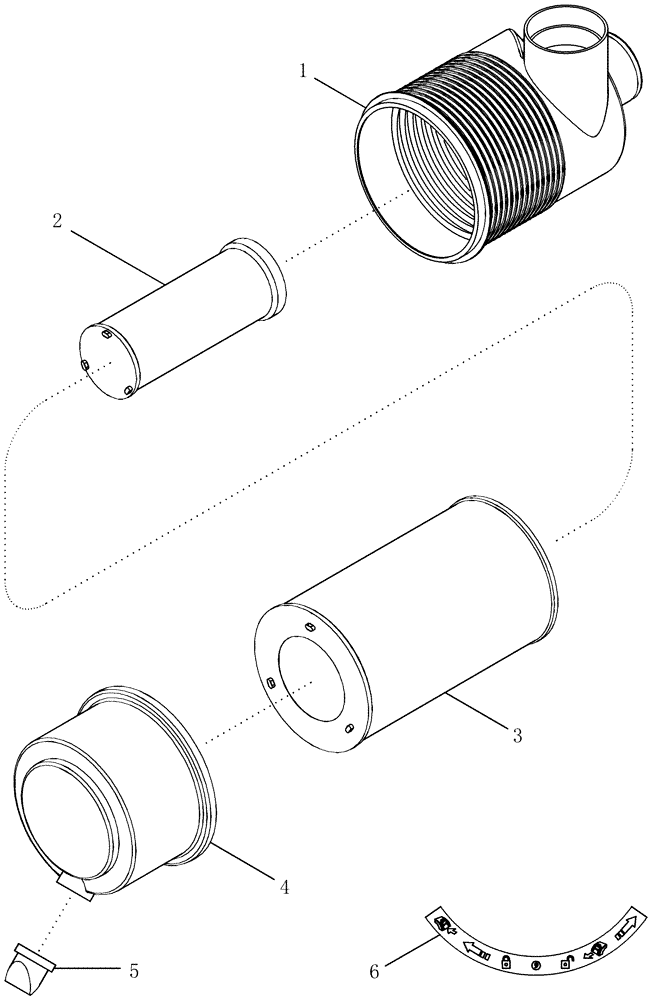 1
2
3
4
5
6