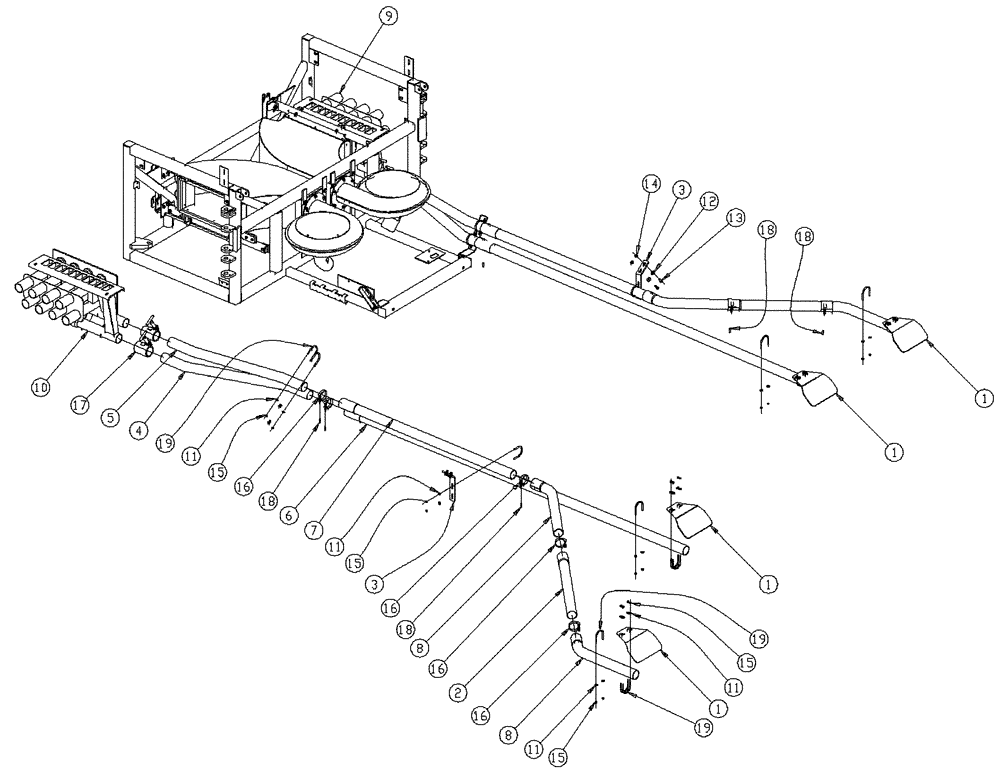 9
14
3
12
13
18
18
1
1
10
17
5
4
19
11
15
16
18
6
7
11
15
3
16
18
8
16
2
16
8
11
15
1
19
15
11
1
19