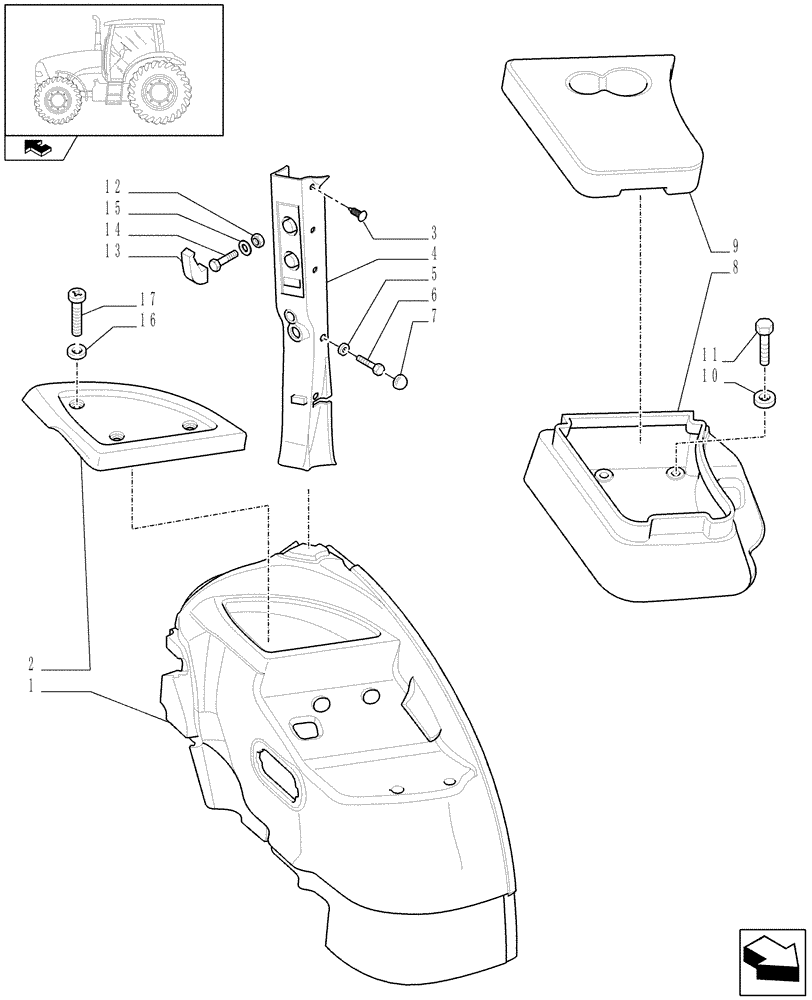 12
15
14
13
17
16
3
4
5
6
7
9
8
11
10
2
1