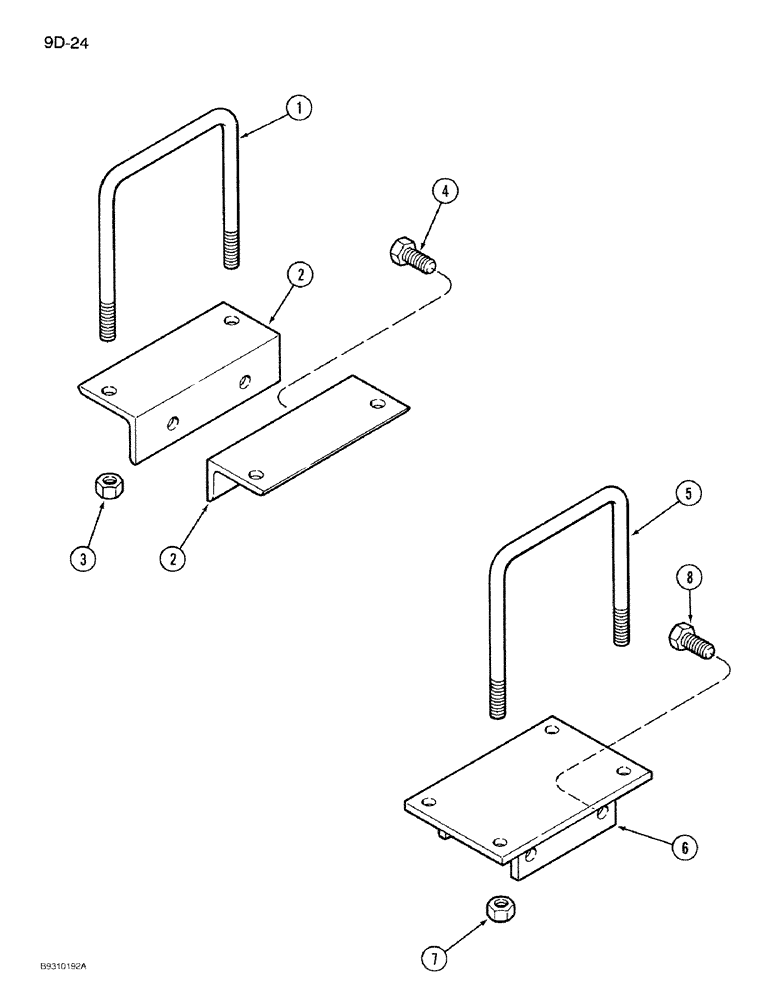 9D-24

1

4

2

3

2

5

8

6

7

B9310192A