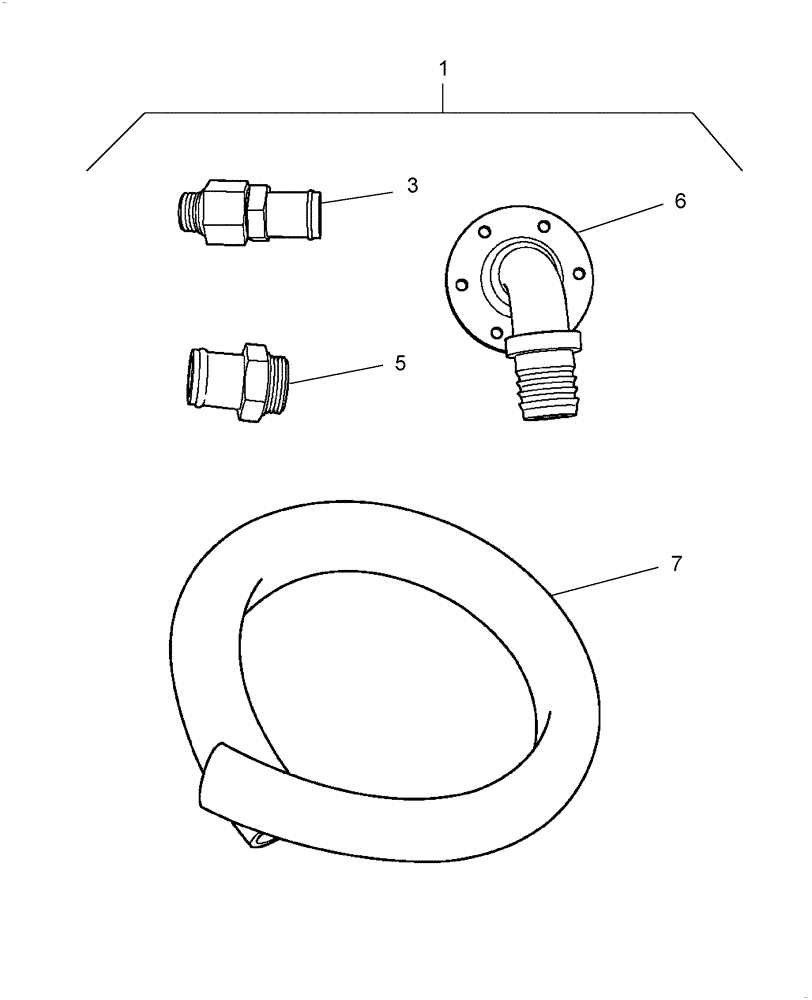 1
3
6
5
7