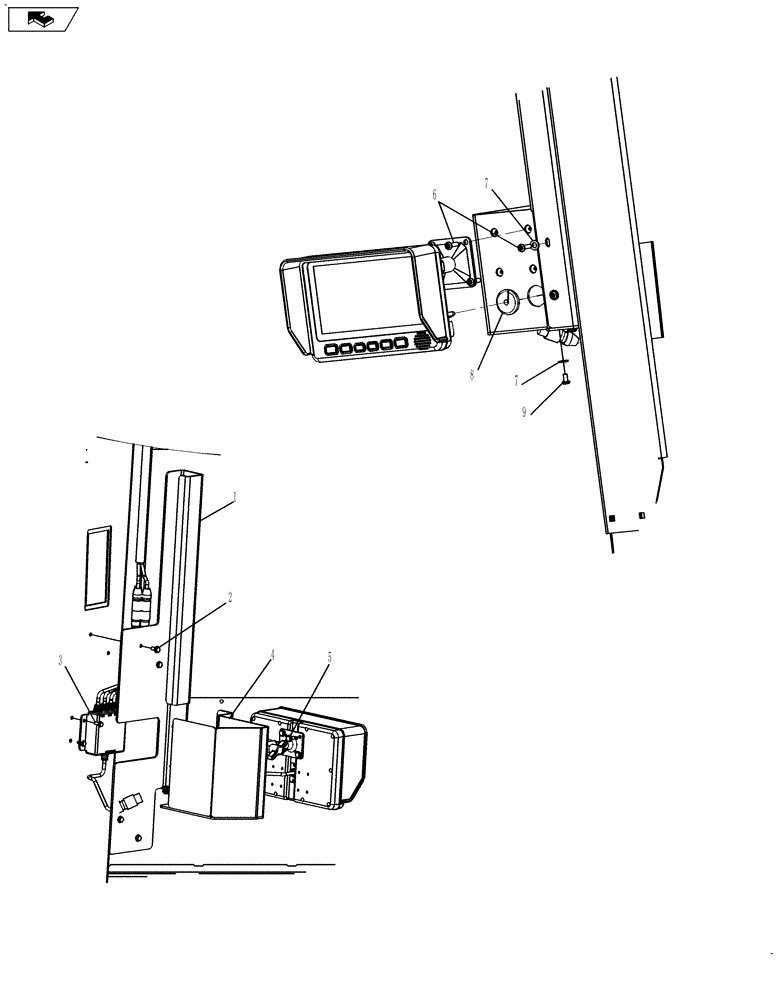 6
7
8
7
9
1
2
3
4
5