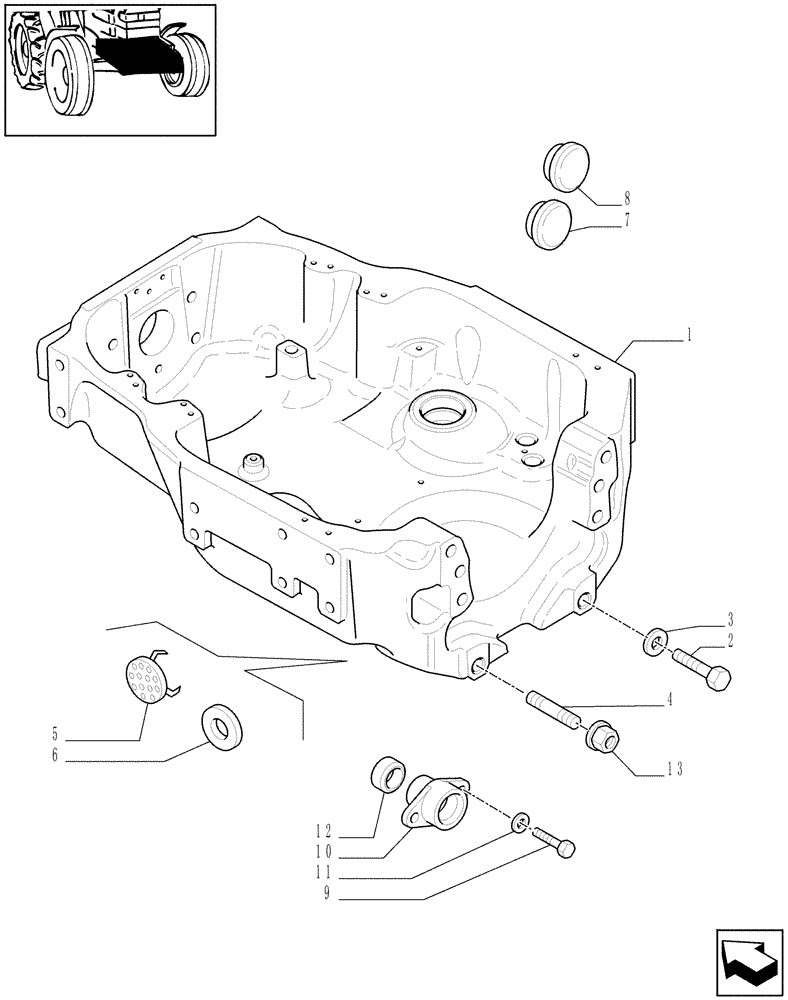 8
7
1
3
2
4
13
5
6
12
10
11
9