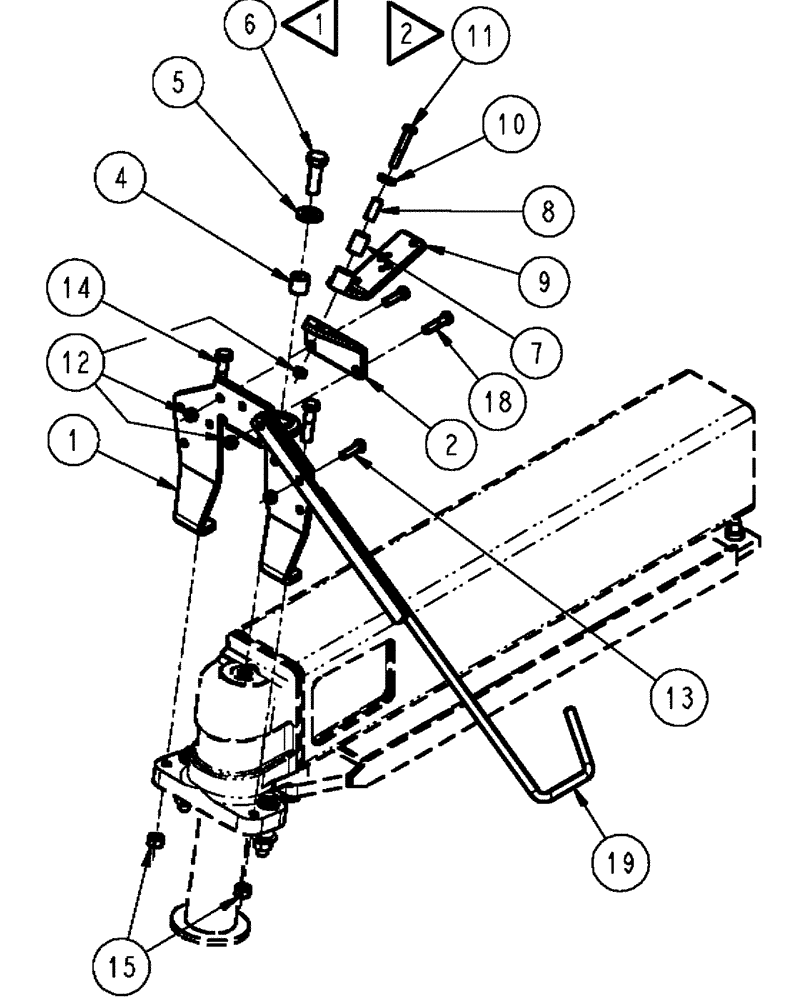 6
1
2
11
5
10
4
8
9
14
7
12
18
1
2
13
19
15