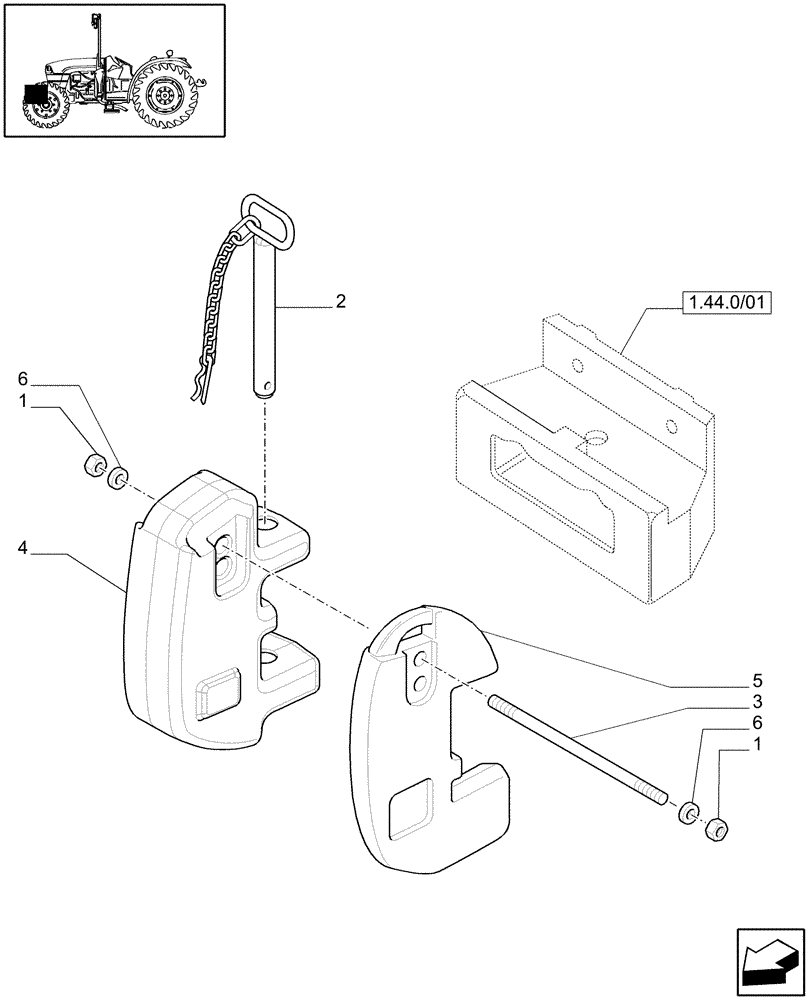 2
1.44.0/01
6
1
4
5
3
6
1