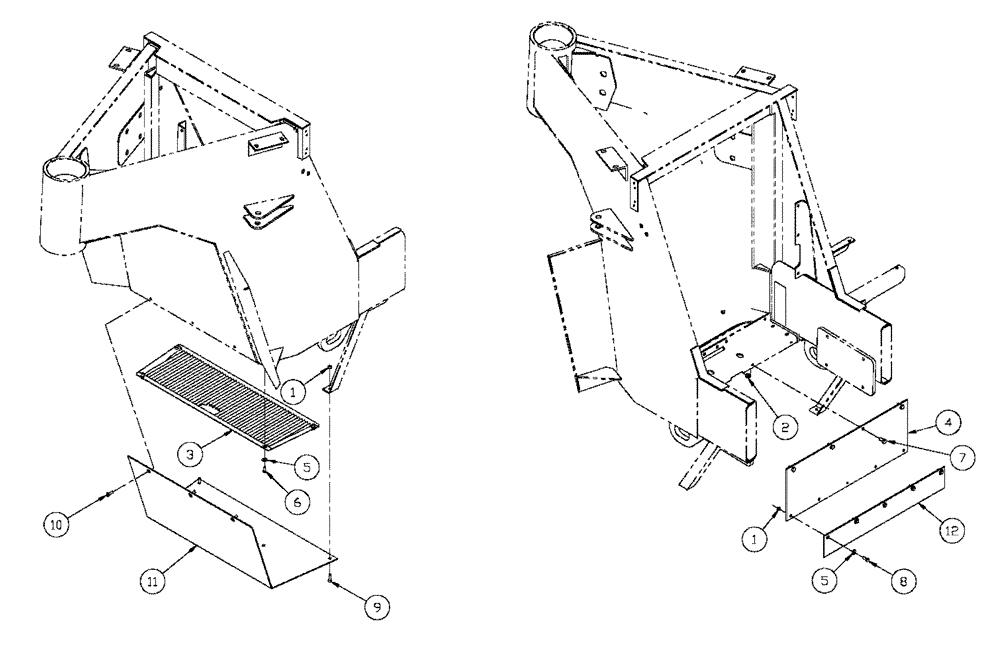 1
3
5
6
10
11
9
2
4
7
1
12
5
8