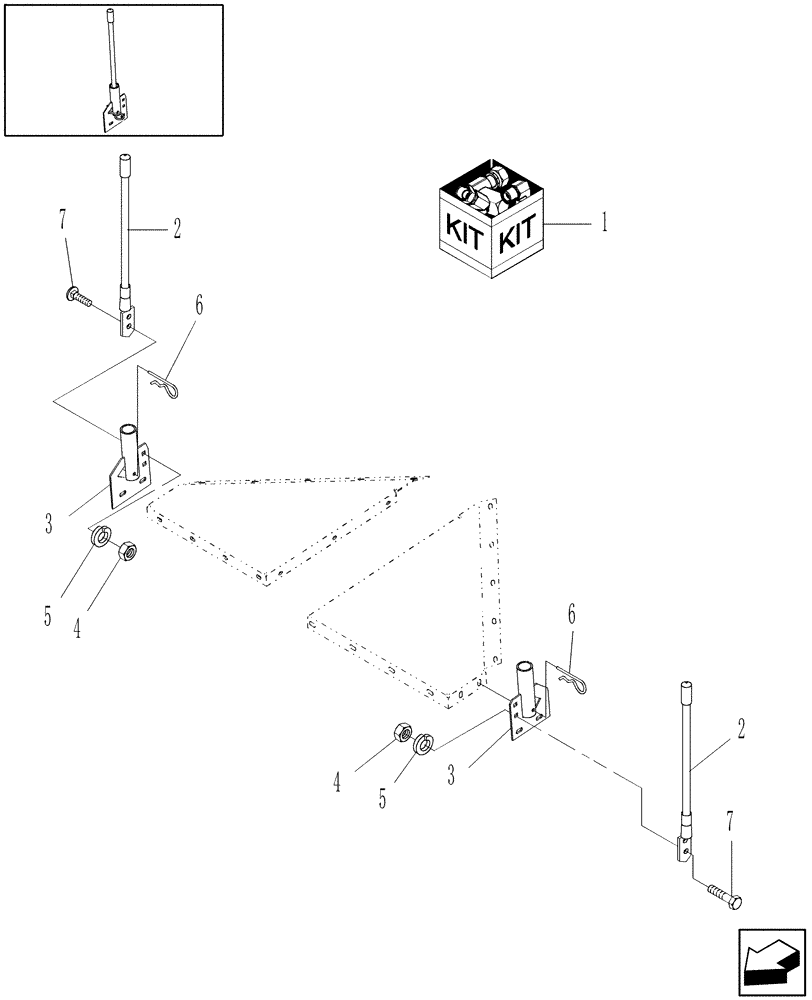 KIT KIT
1
7
2
6
3
5
4
6
4
5
3
2
7