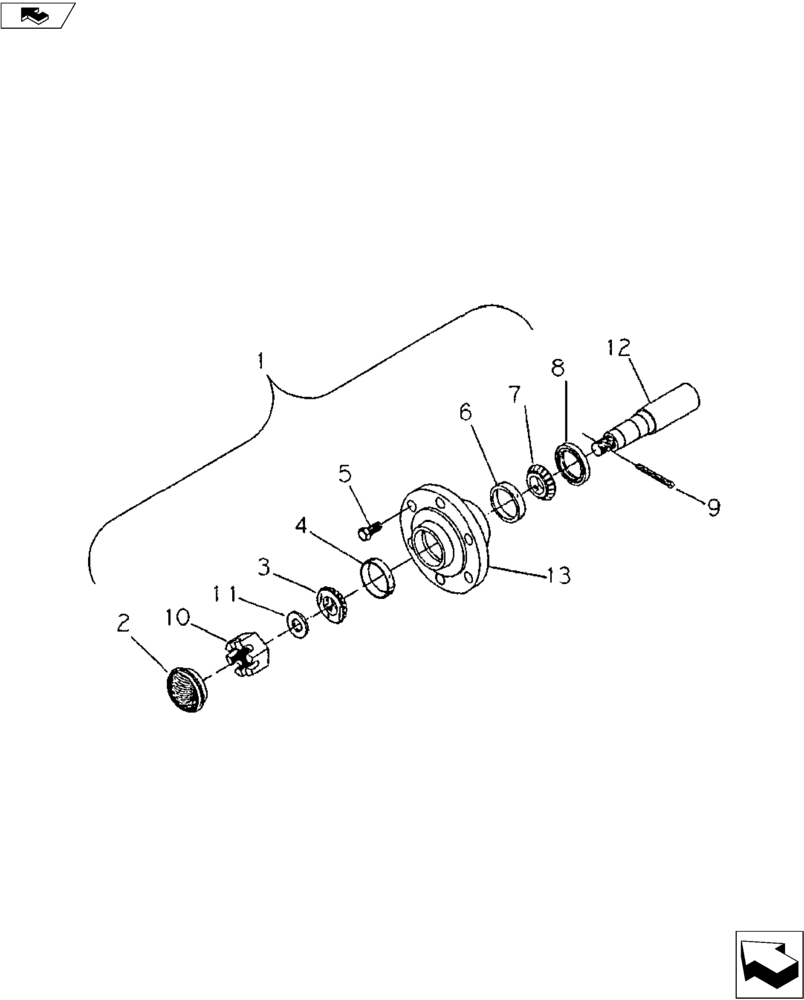 1
12
8
7
6
5
9
4
13
3
11
10
2