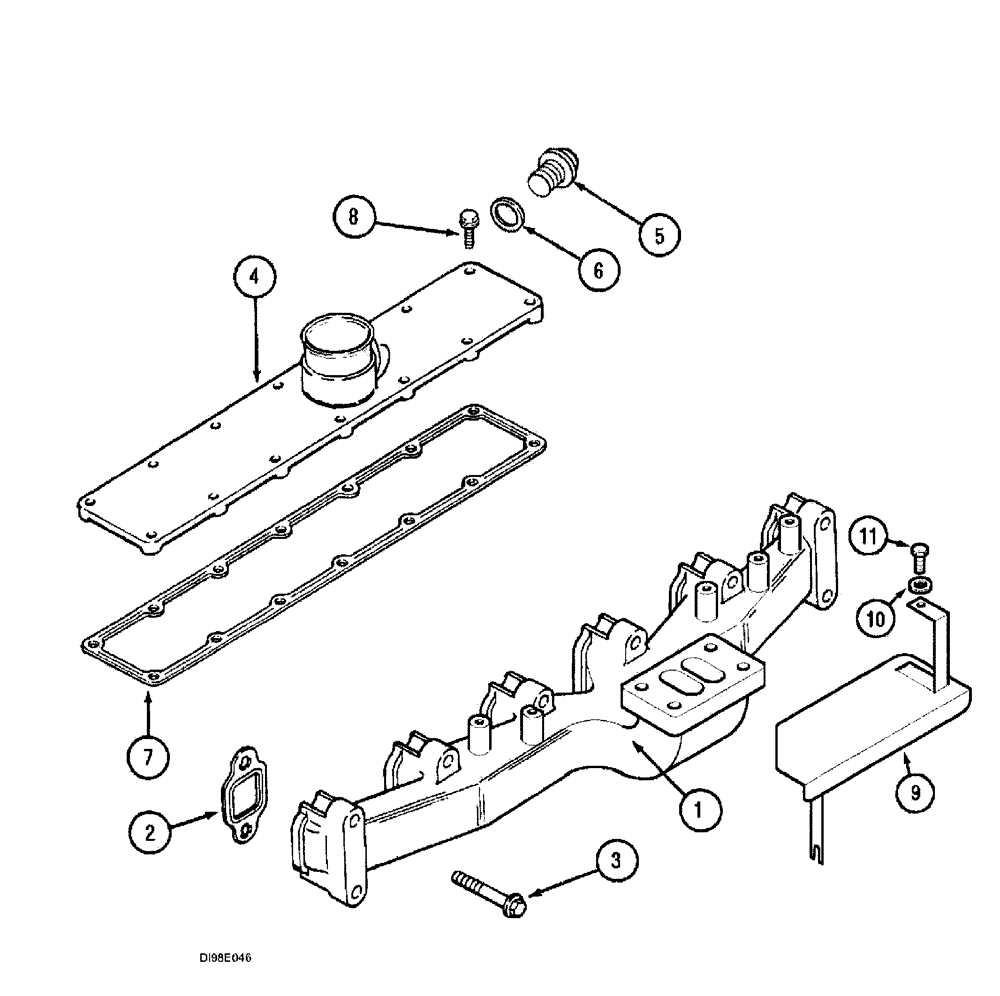 8
5
6
4
11
10
7
2
1
9
3
DI98E046