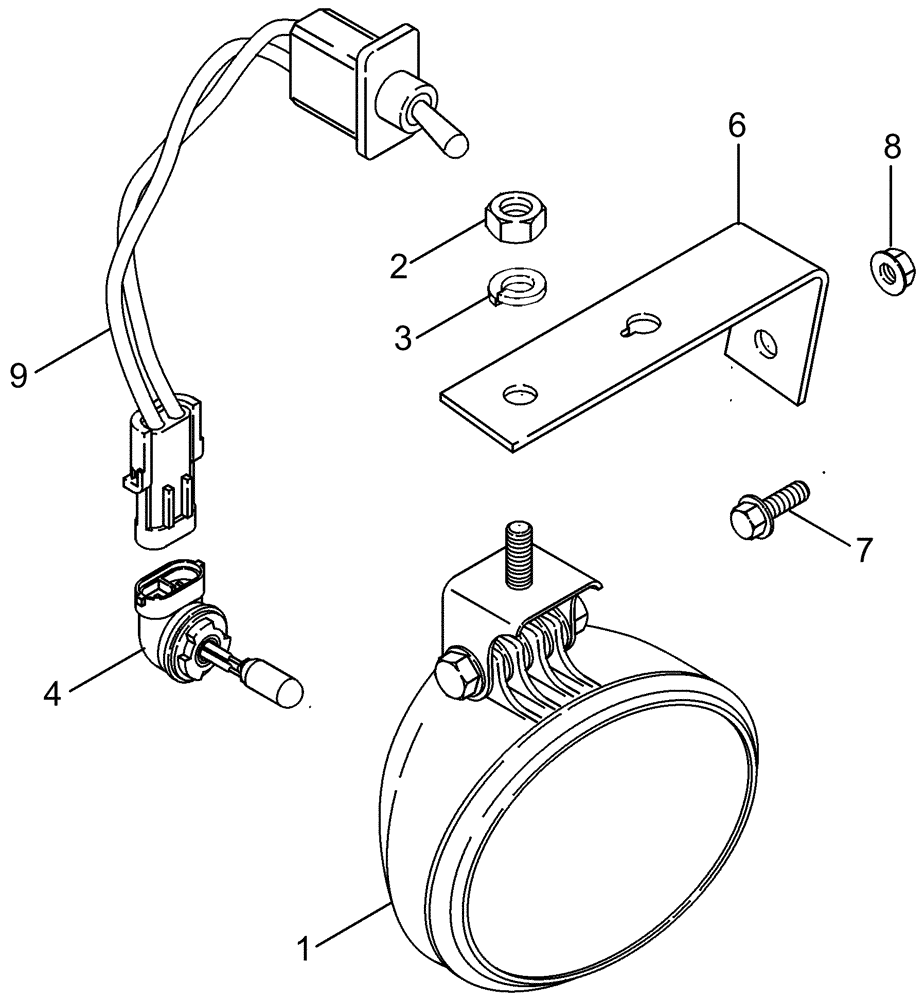 6
8
2
3
9
7
4
1