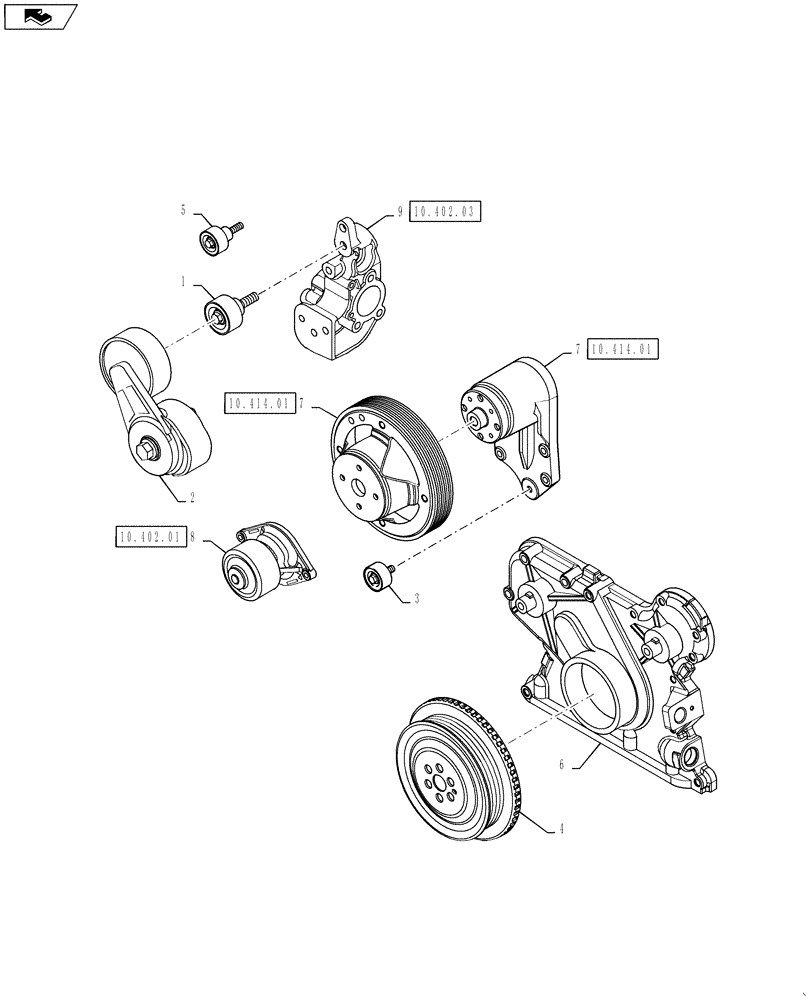 5

9 10.402.03

1

7 10.414.01

10.414.01 7

2

10.402.01 8

3

6

4