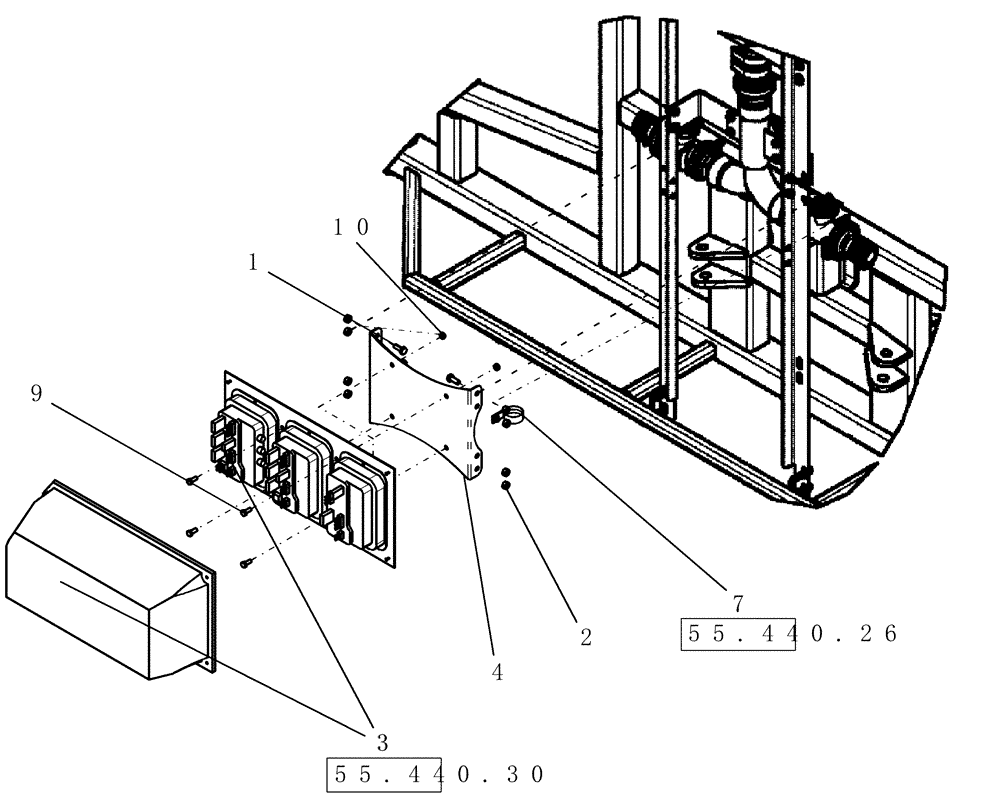 10
1
9
7
55.440.26
2
4
3
55.440.30