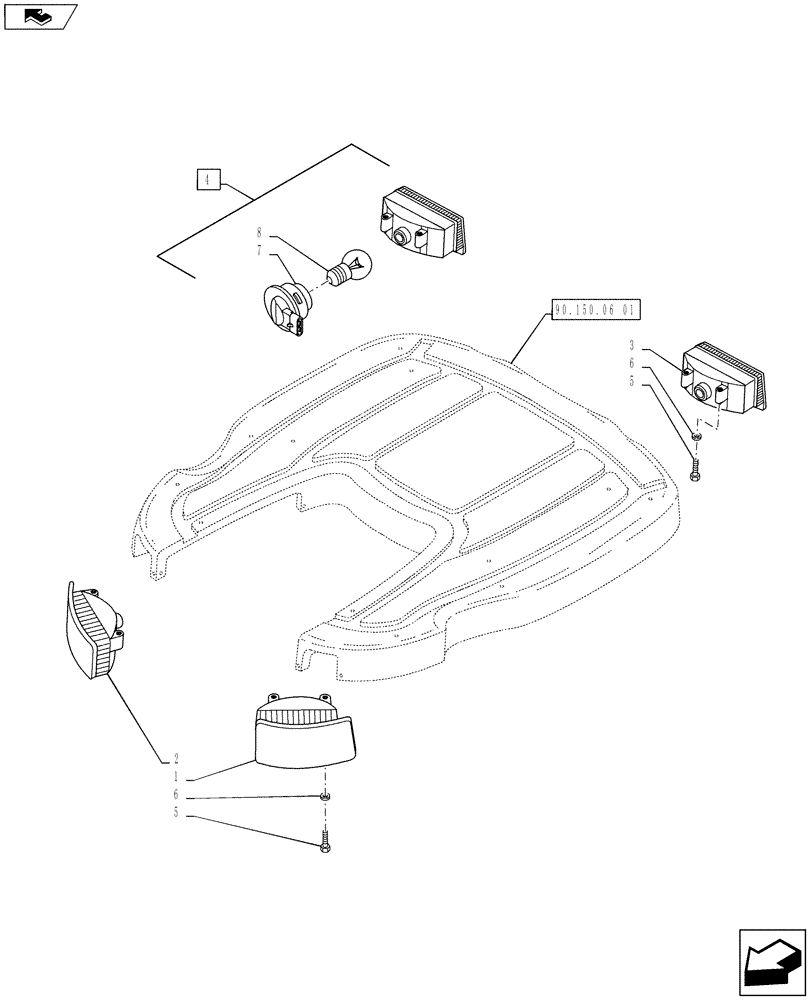 4
8
7
90.150.06 01
3
6
5
2
1
6
5