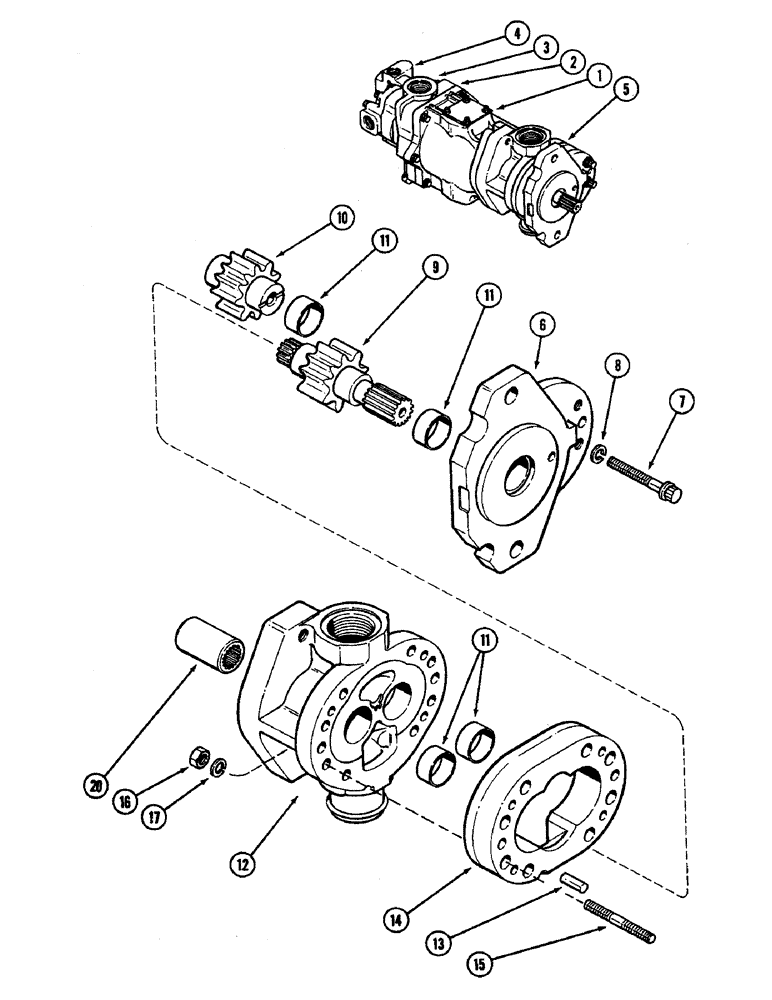 4
3
2
1
5
10
11
9
11
6
8
7
11
20
16
17
12
14
13
15