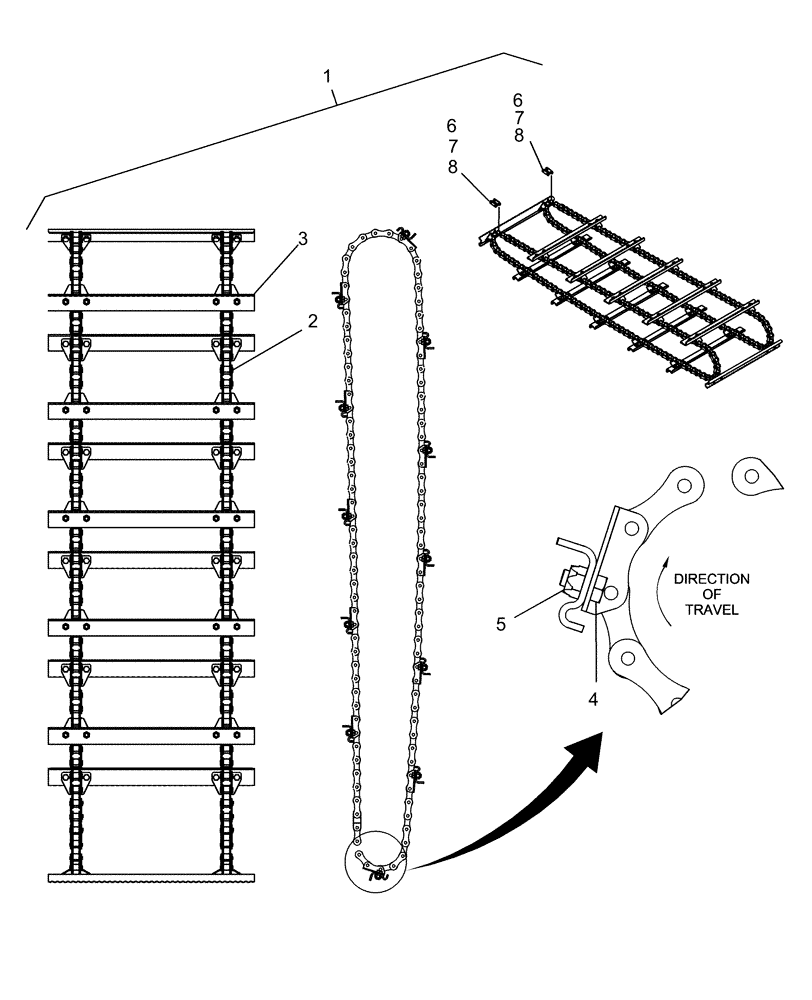 1

6
7
8

6
7
8

3

2

DIRECTION OF TRAVEL

5

4