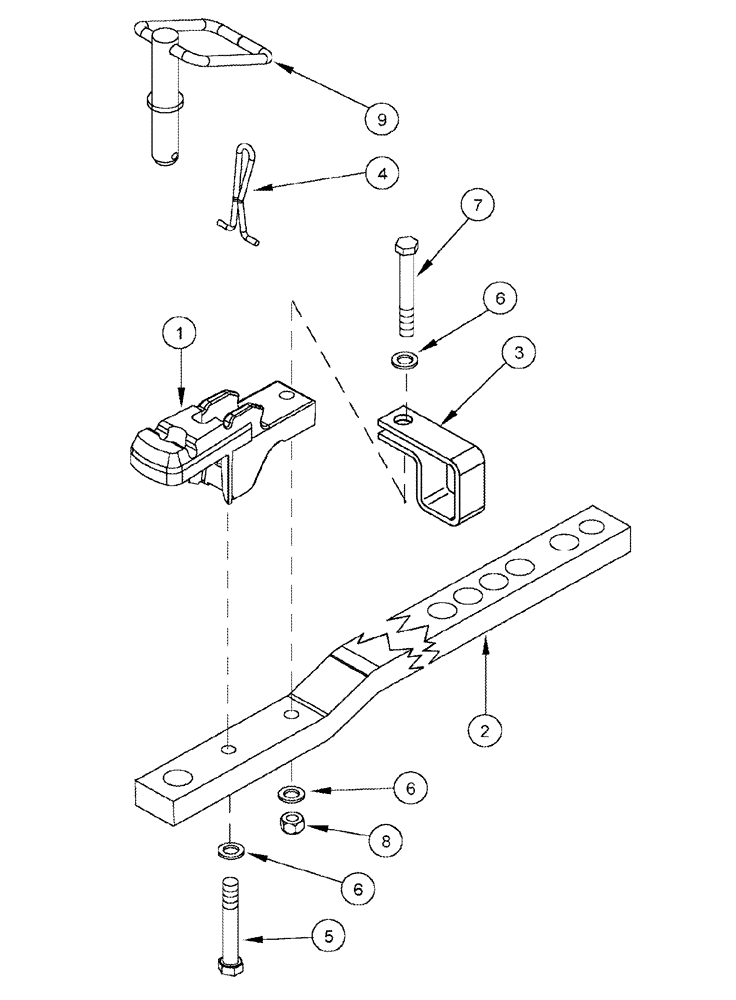 9
4
7
6
1
3
2
6
8
6
5