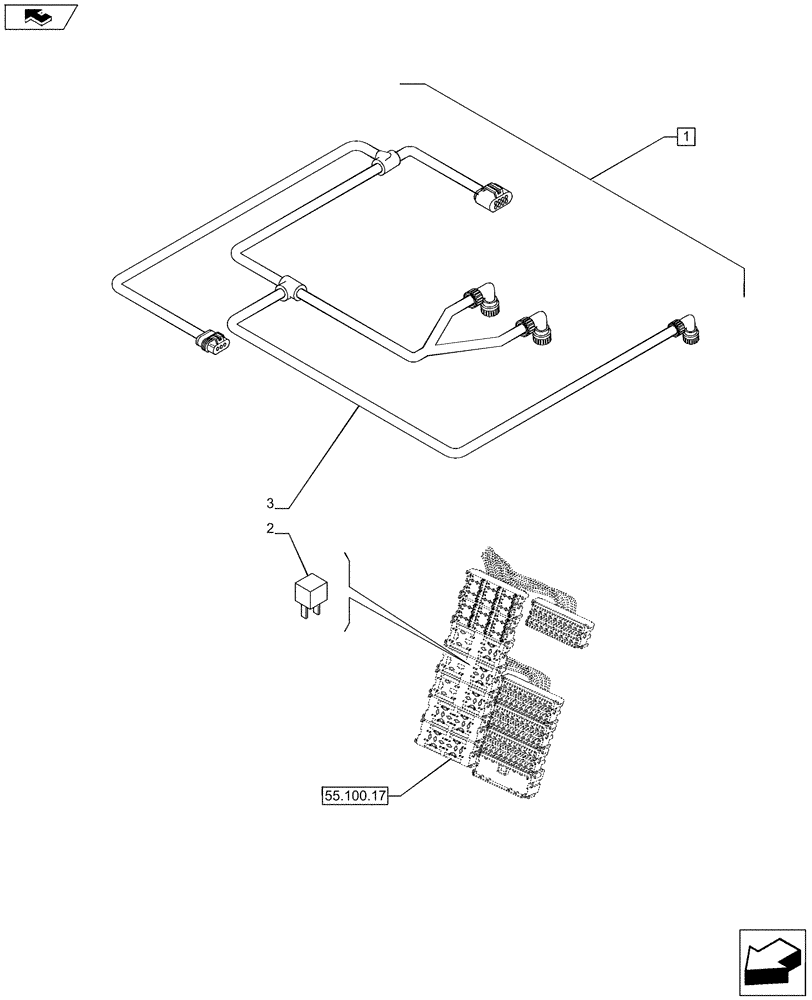 1
3
2
55.100.17