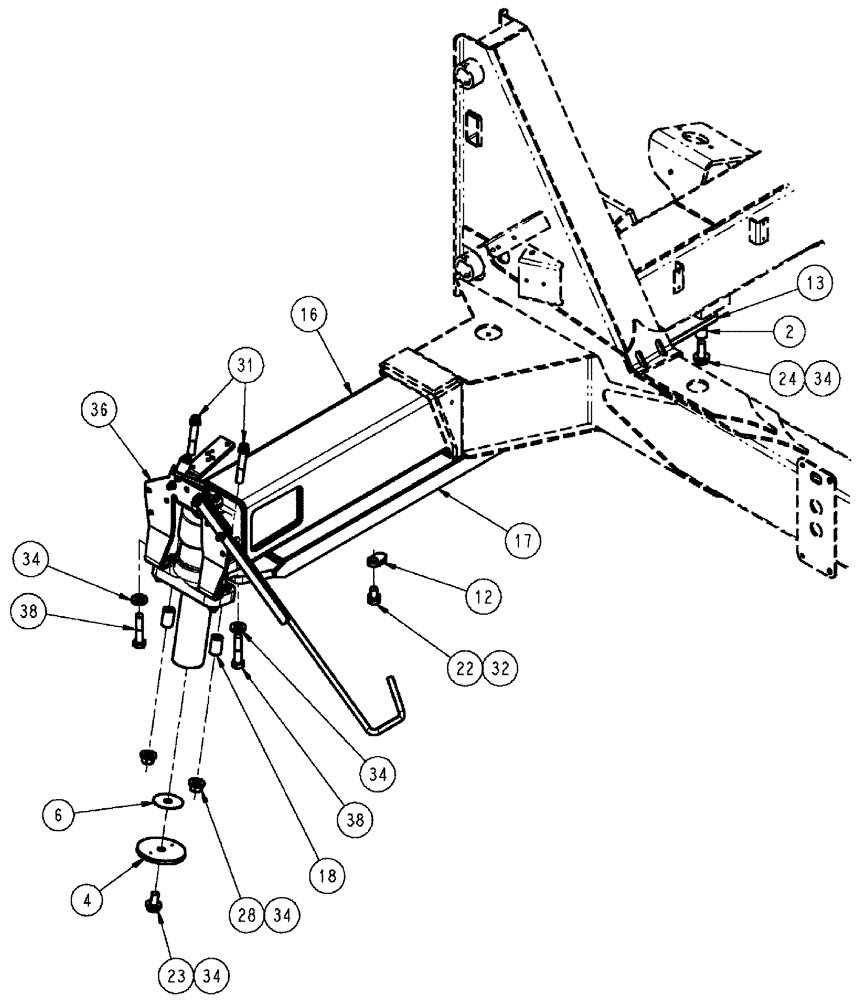 13
2
24 34
16
31
36
17
34
12
38
22 32
34
38
6
18
4
28 34
23 34