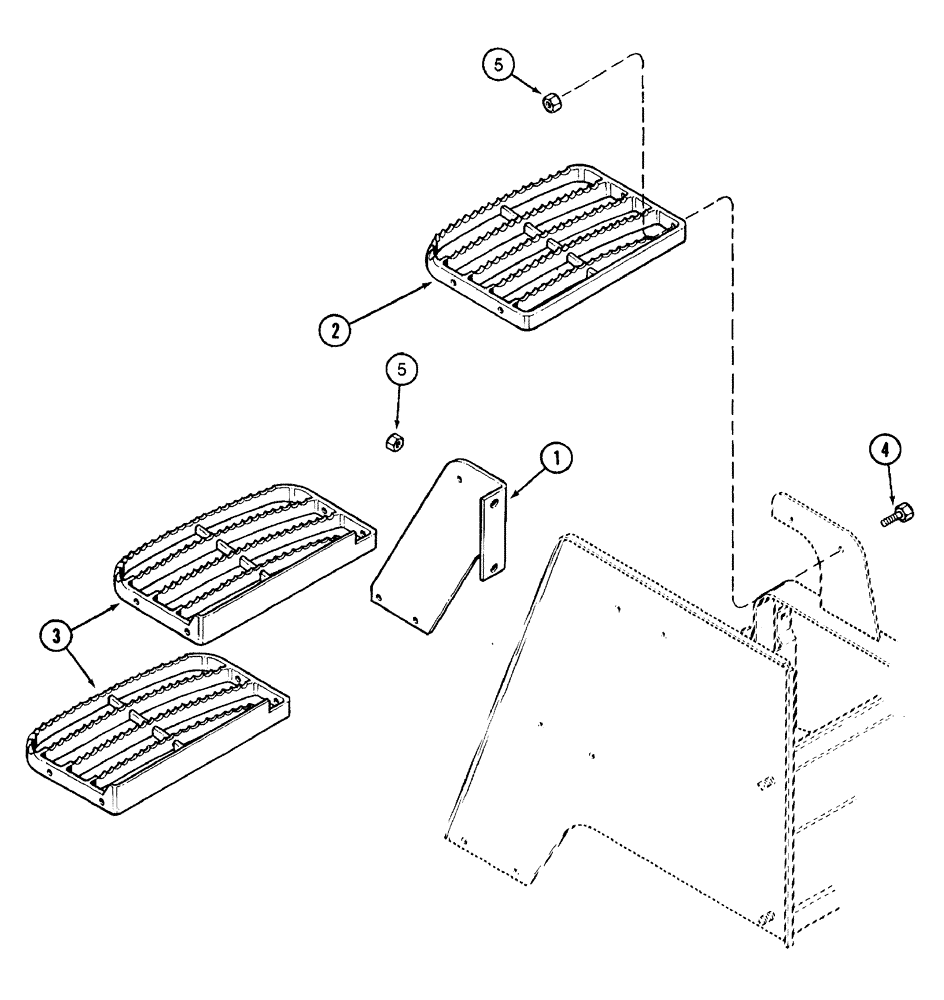 5
2
5
1
4
3