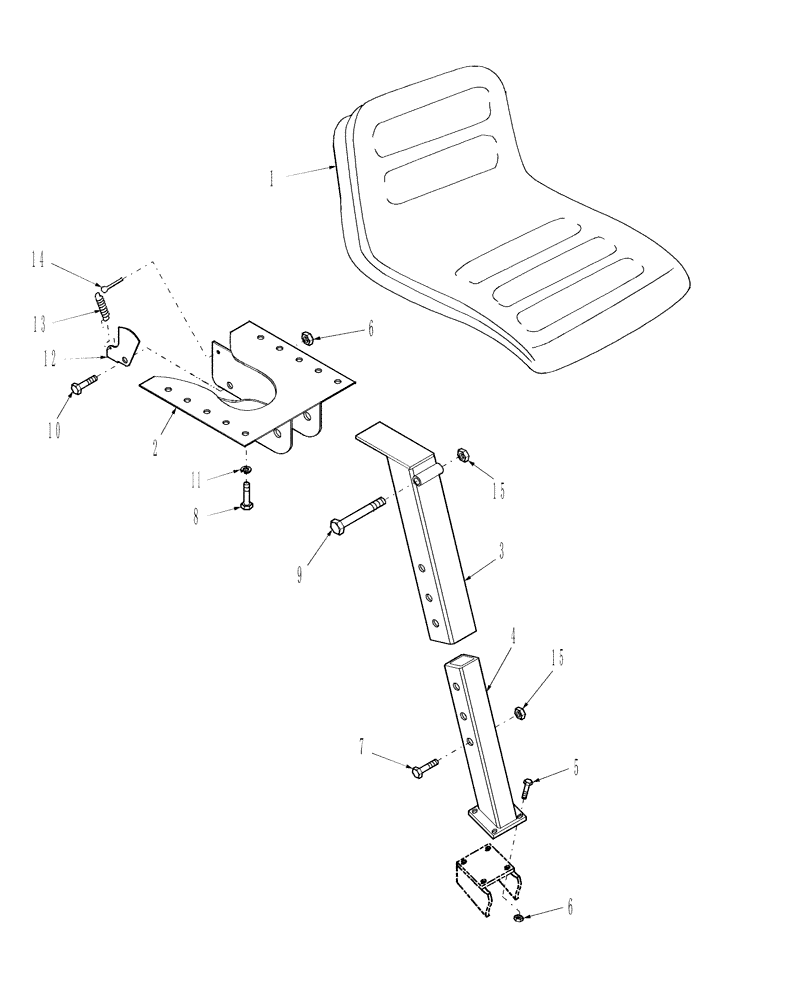 1
14
13
12
10
2
6
11
8
9
15
3
4
15
7
5
6