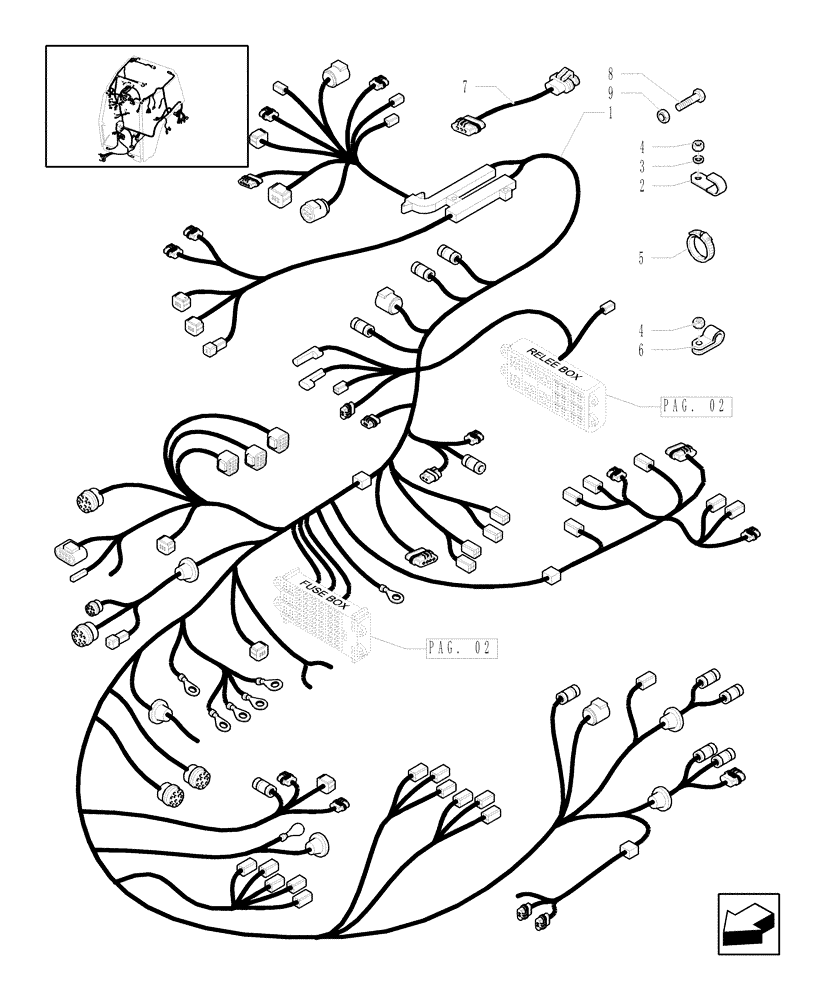 7
8
9
1
4
3
2
5
4
6
RELEE BOX
PAG. 02
FUSE BOX
PAG. 02