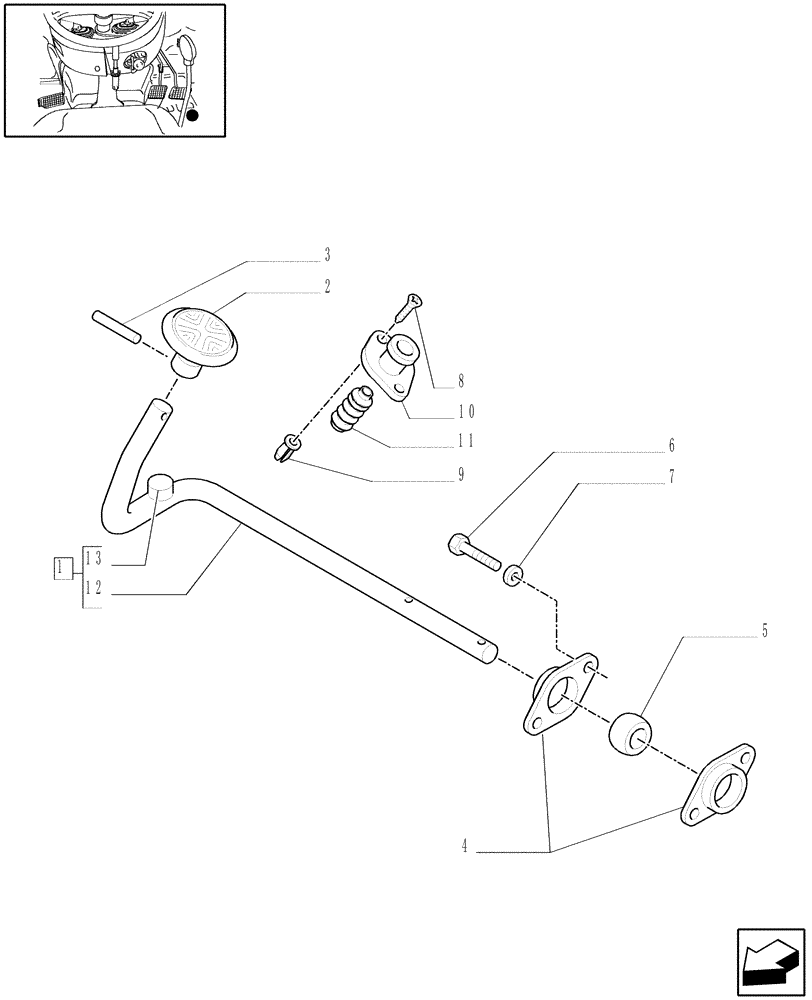 3
2
8
10
11
9
6
7
1
13
12
5
4