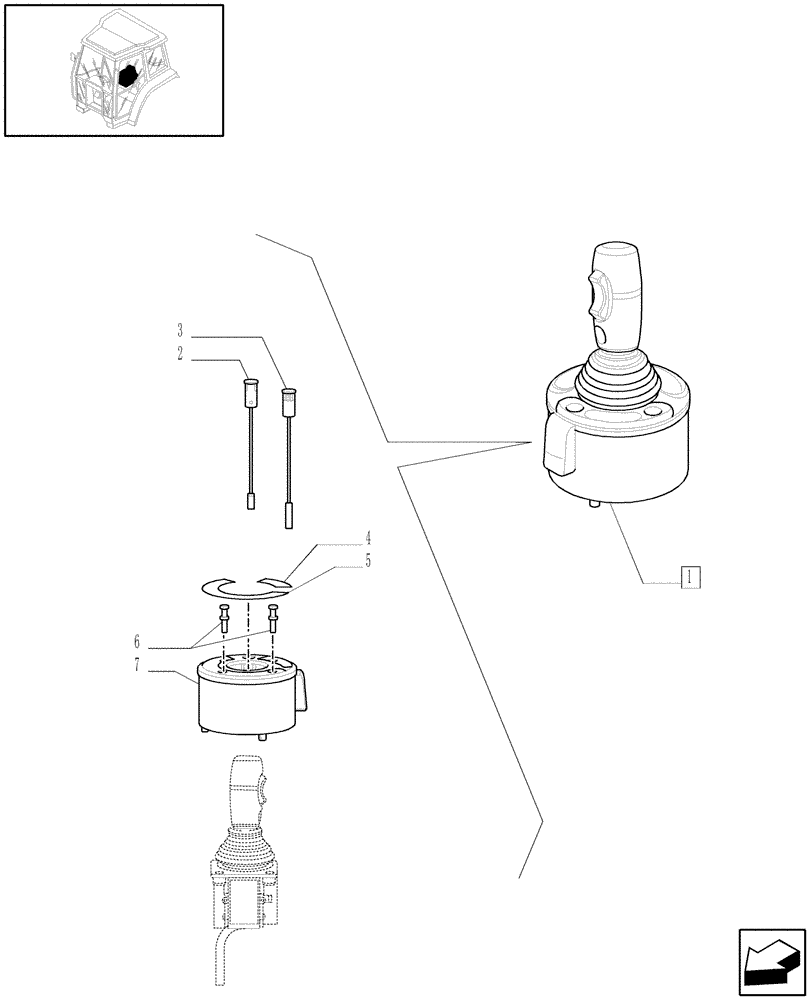 3
2
4
5
6
7
1