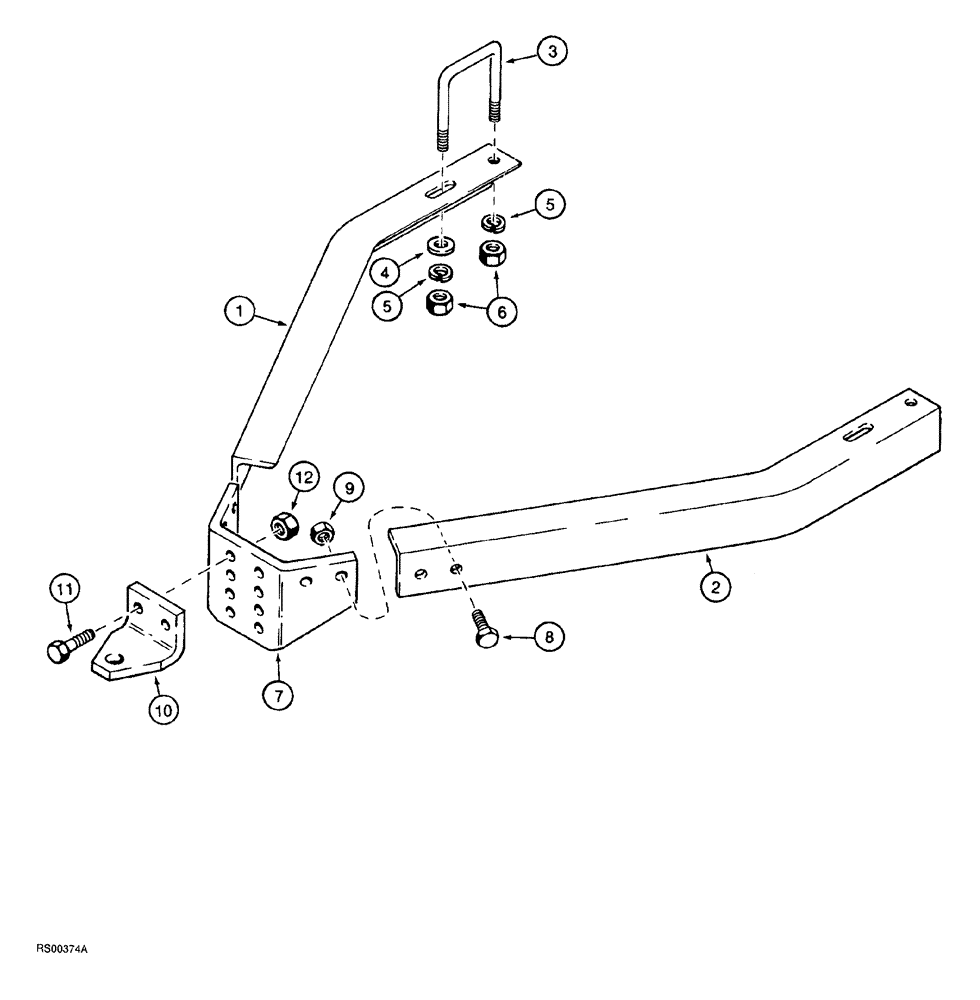 3
5
4
5
6
1
12
9
2
11
8
10
7
RS00374A