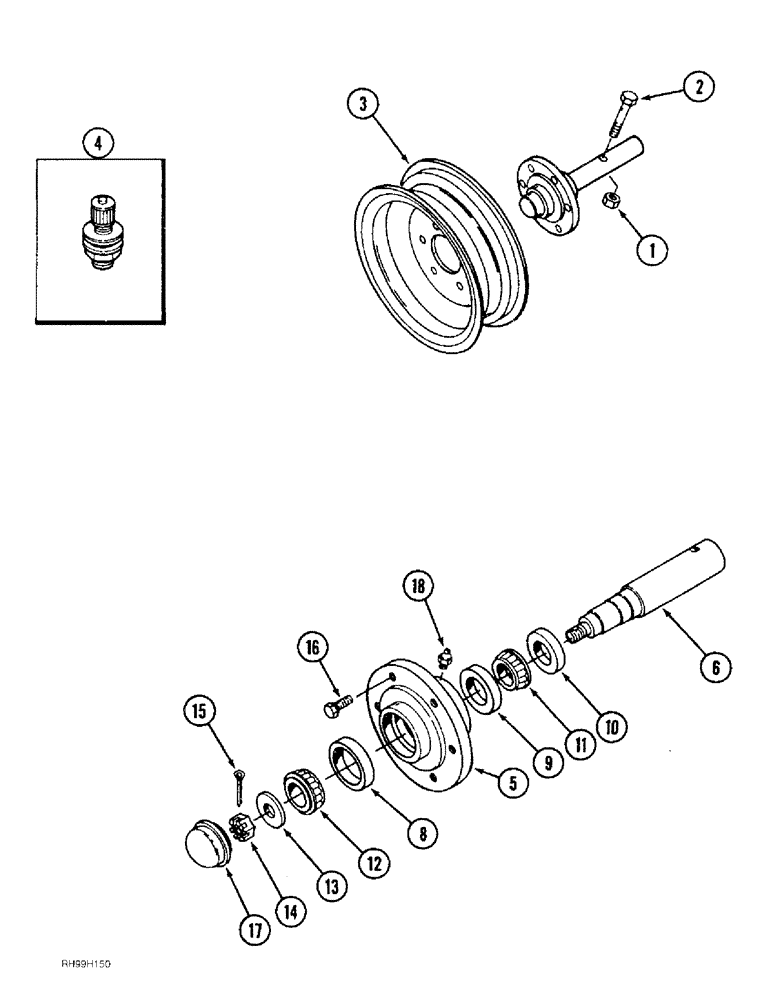 4
3
2
1
18
16
6
15
10
11
9
5
8
12
13
14
17
RH99H150