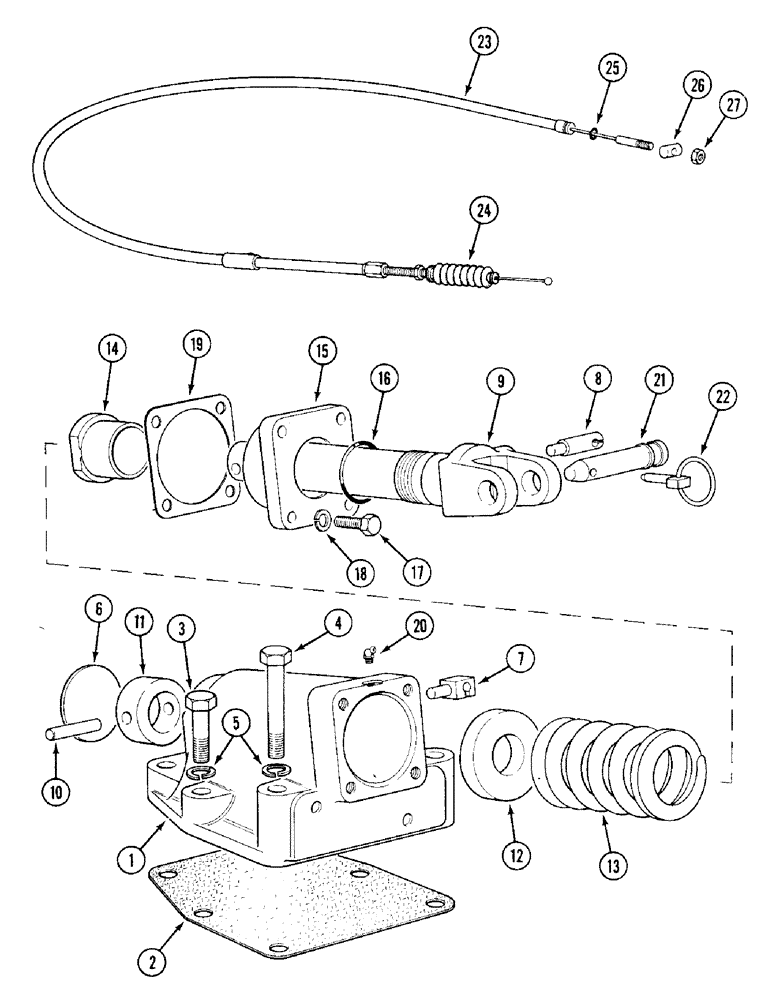 23
25
26
27
24
14
19
15
16
9
8
21
22
18
17
6
11
3
4
20
7
5
10
1
12
13
2