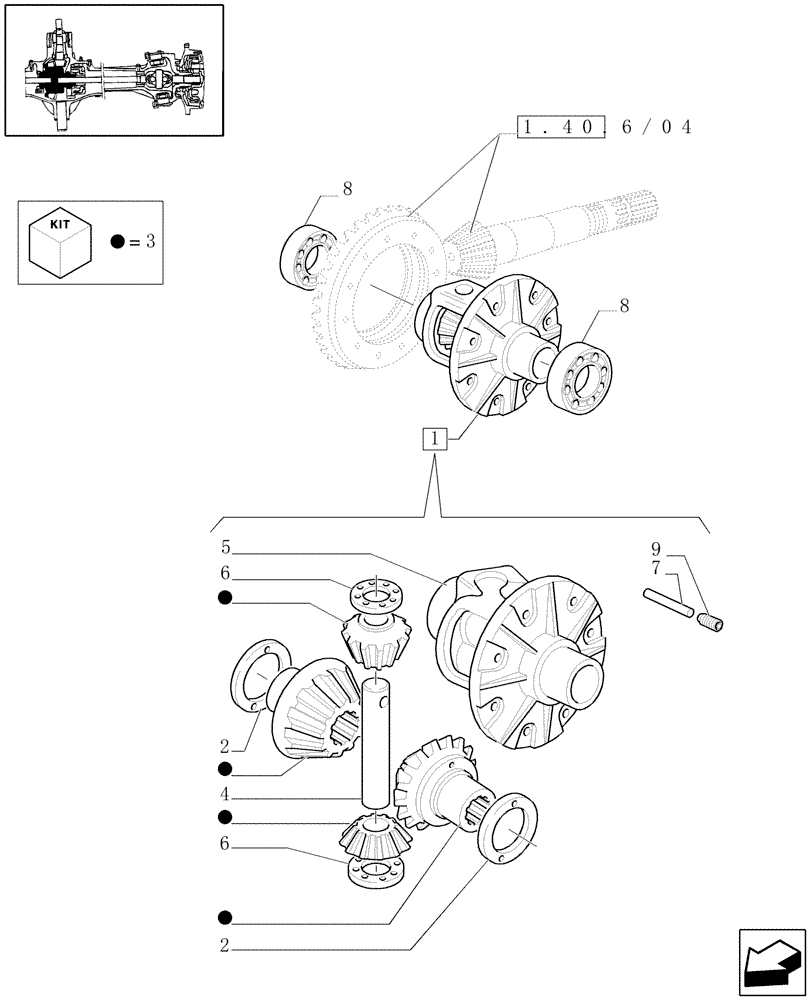 1.40.6/04

KIT
● = 3

8
8
1

5
6
●
2
●
4
●
6
●
2

9
7