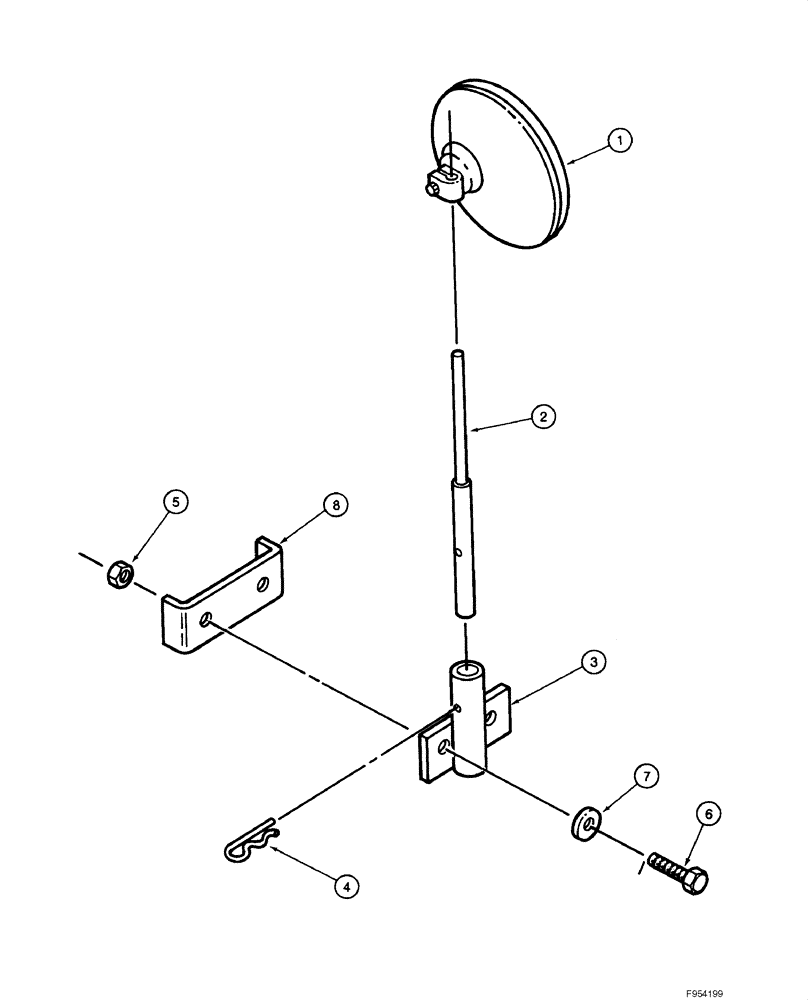 1
2
5
8
3
7
6
4
F954199