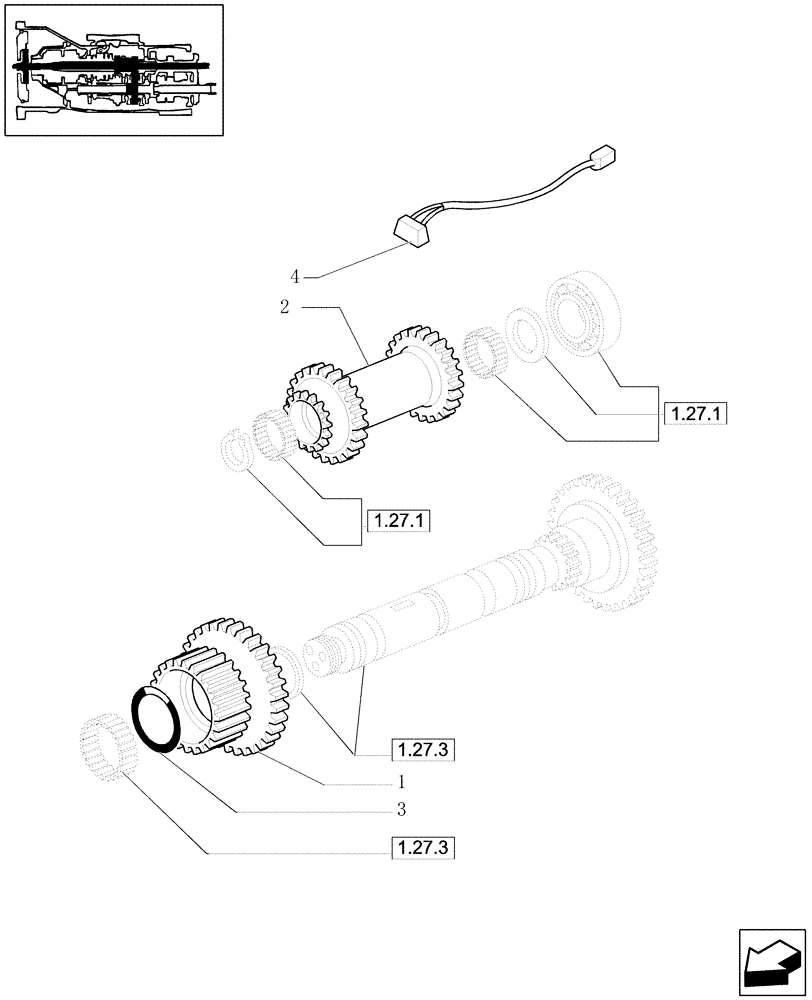 4
2
1.27.1
1.27.1
1.27.3
1
3
1.27.3