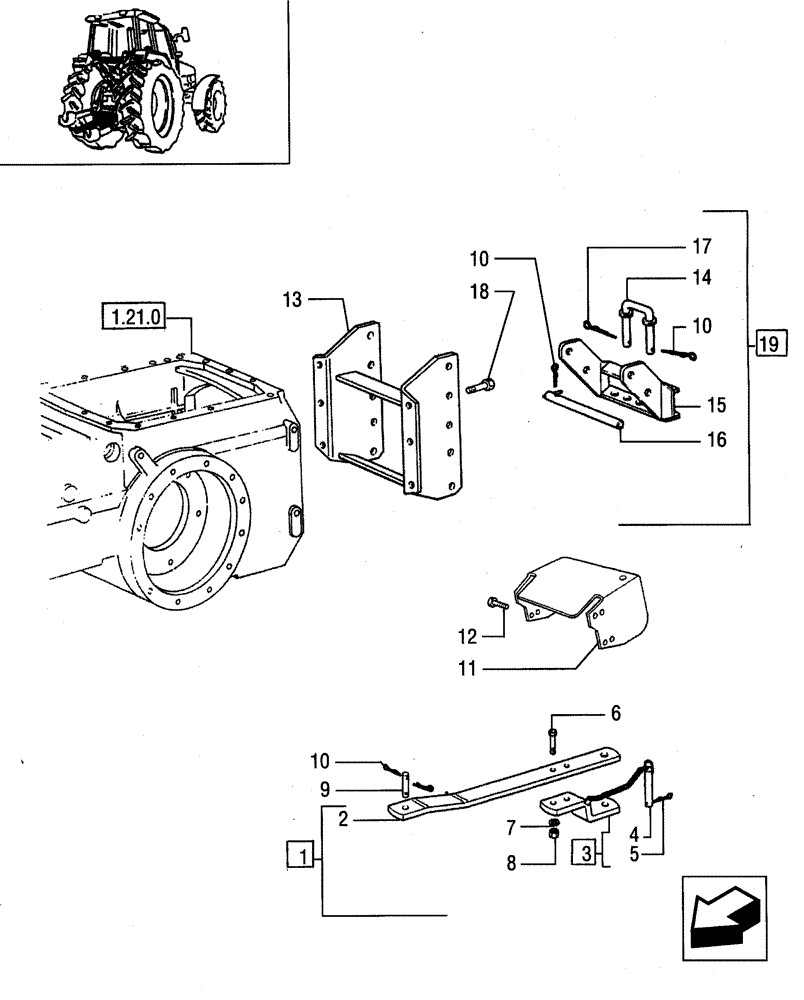 1.21.0
13
18
10
17
14
10
19
15
16
12
11
6
10
9
2
7
8
3
4
5
1