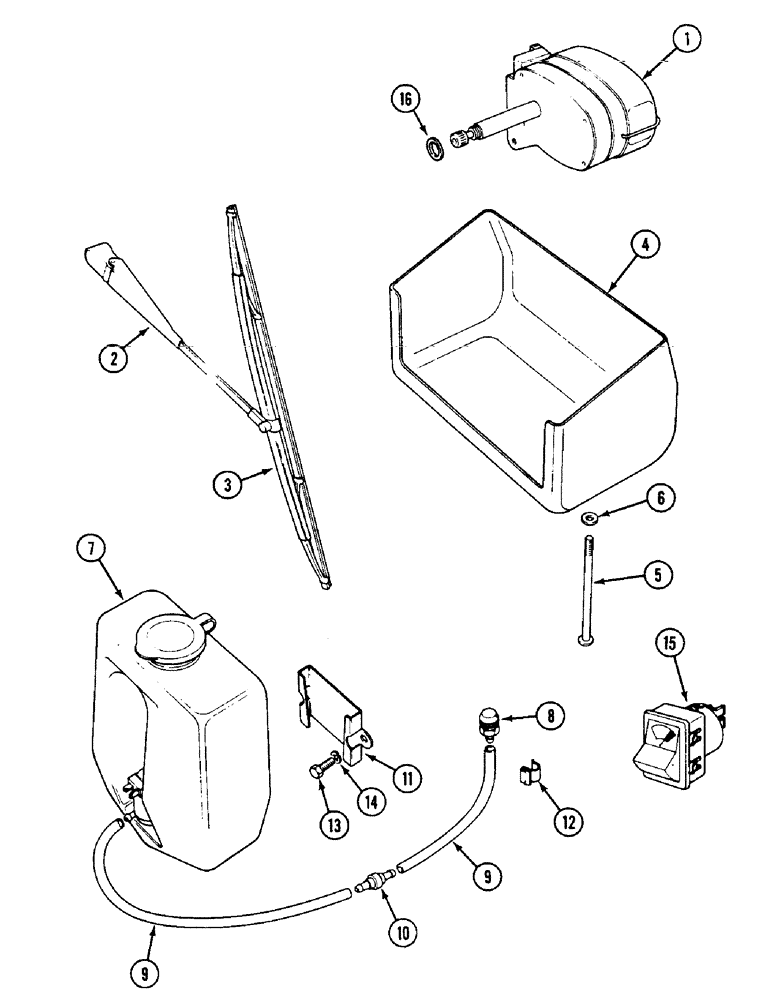 1
16
4
2
3
6
5
7
15
8
11
14
13
12
9
10
9