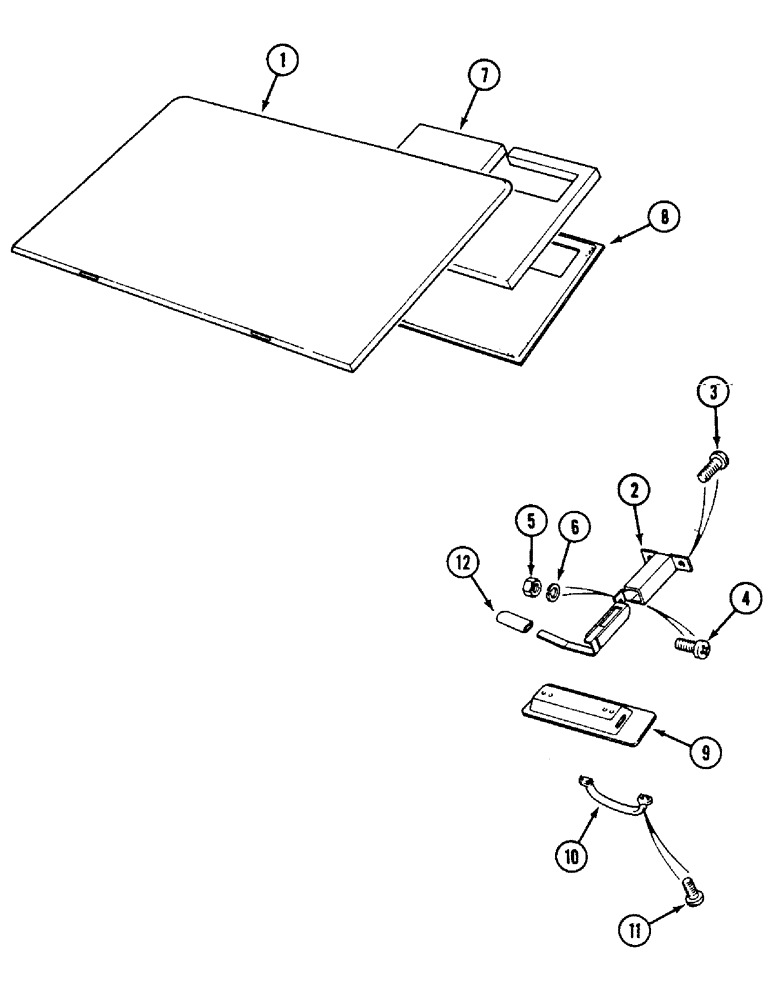 1
7
8
3
2
5
6
12
4
9
10
11