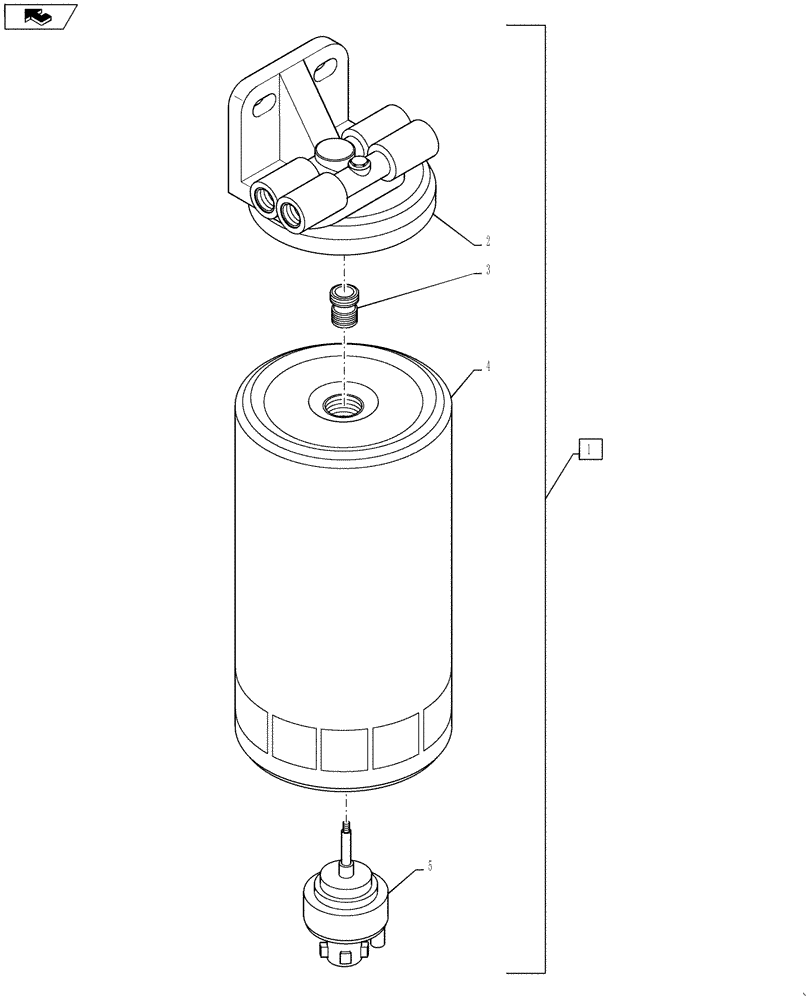 2
3
4
1
5