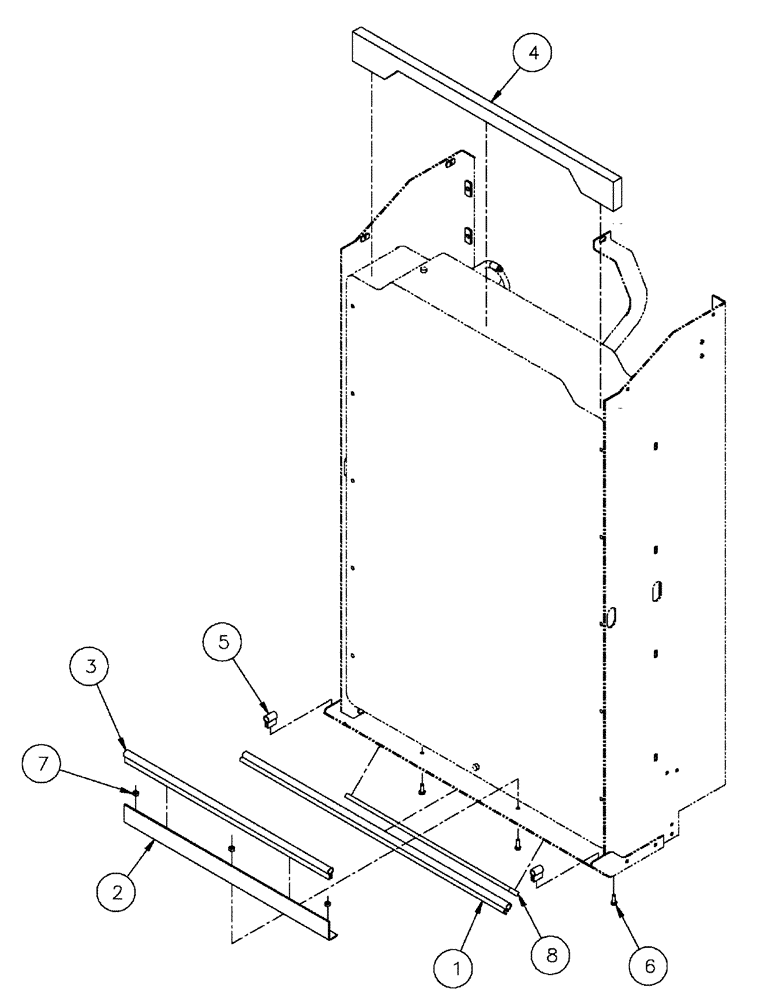 4
5
3
7
2
1
8
6