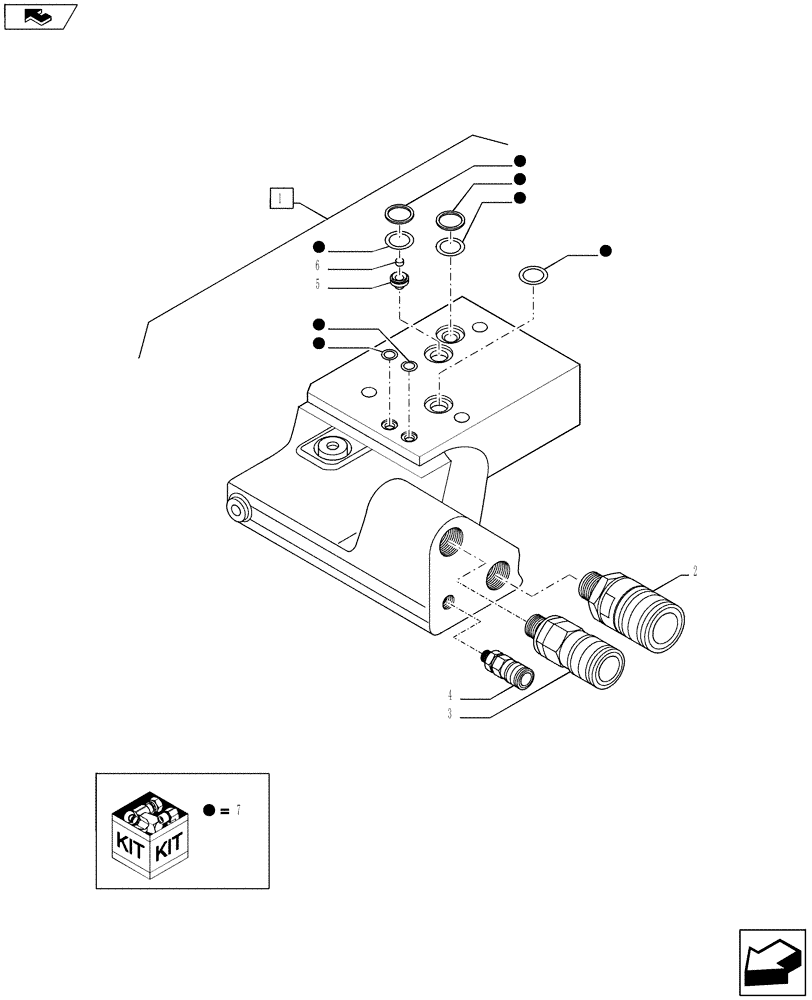 1
6
5
2
4
3
KIT KIT
● = 7