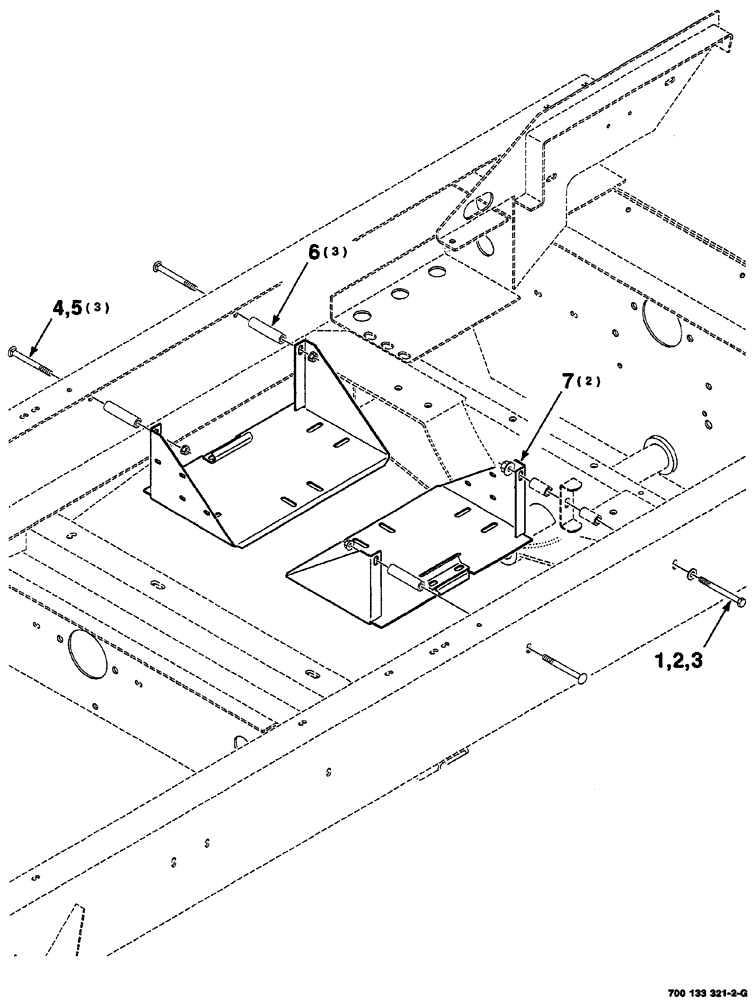 6(3)

4,5(3)

7(2)

1,2,3

700 133 321-2-G