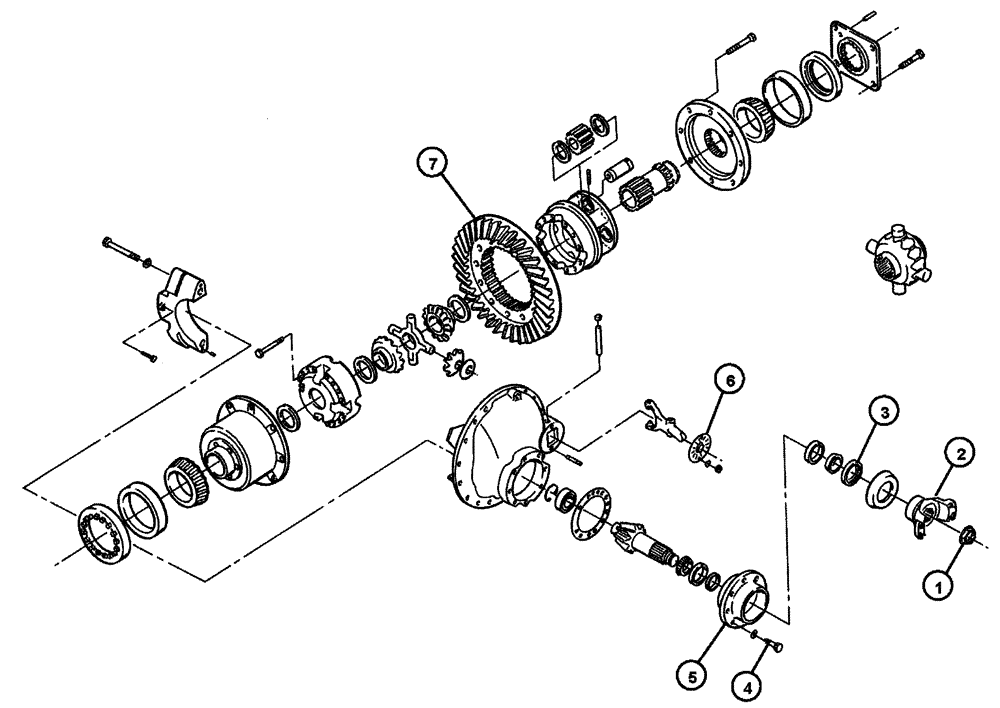 7
6
3
2
1
5
4