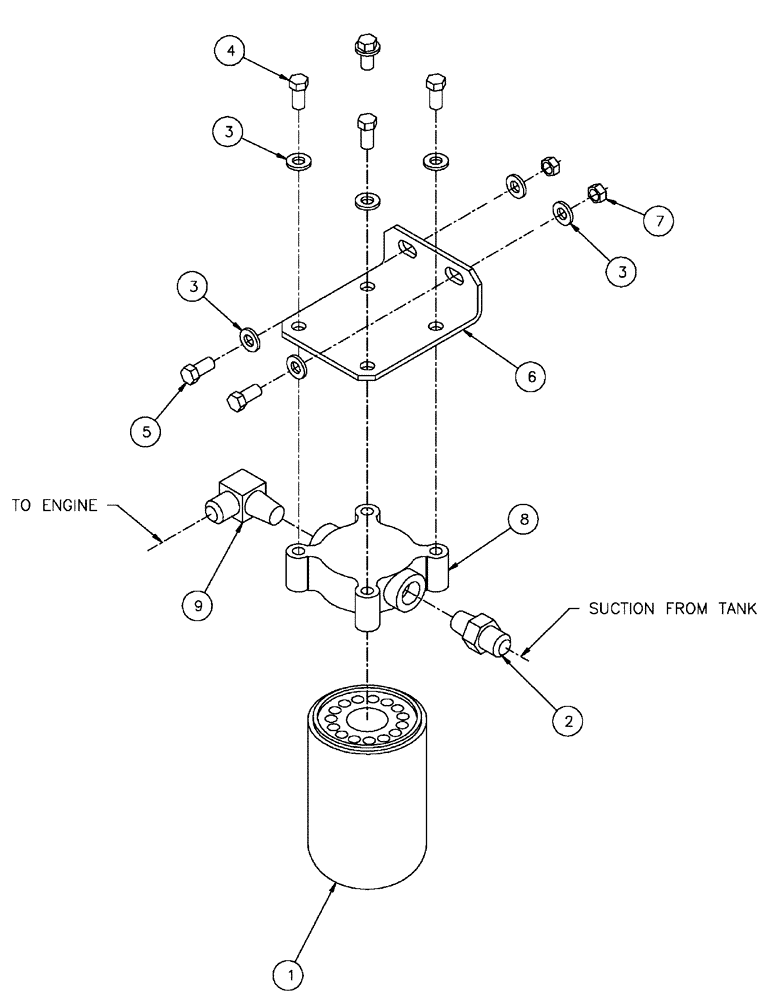 4

3

7

3

3

6

5

TO ENGINE

8

9

SUCTION FROM TANK

2

1