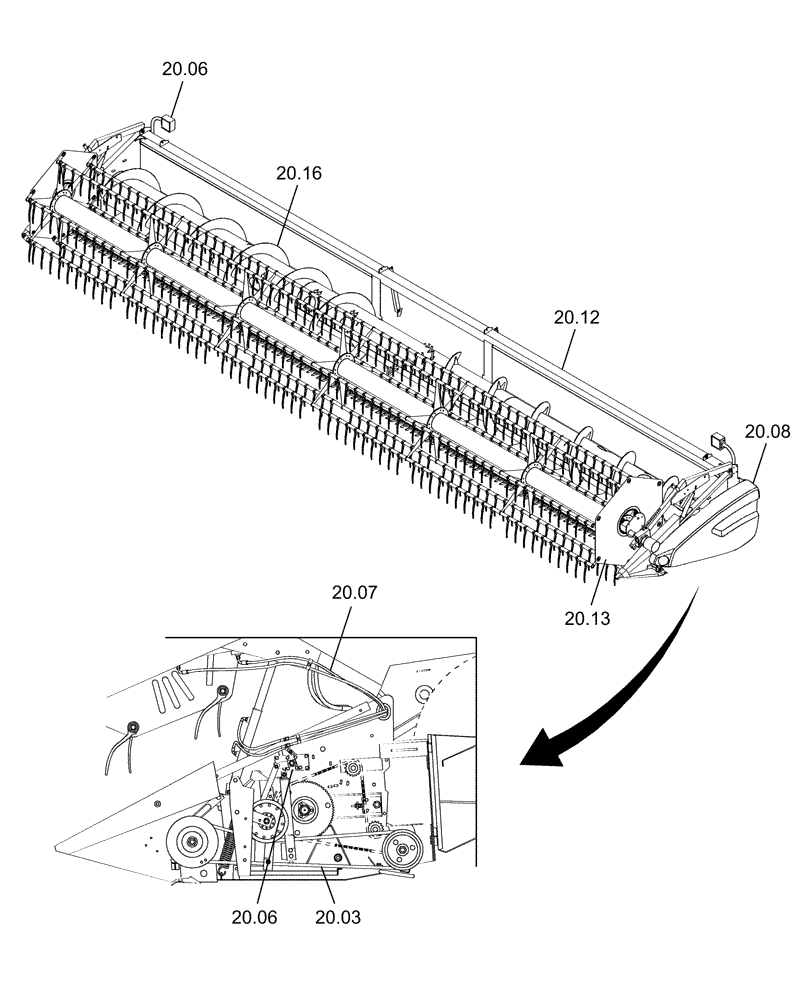 20.06
20.16
20.12
20.08
20.13
20.07
20.06
20.03