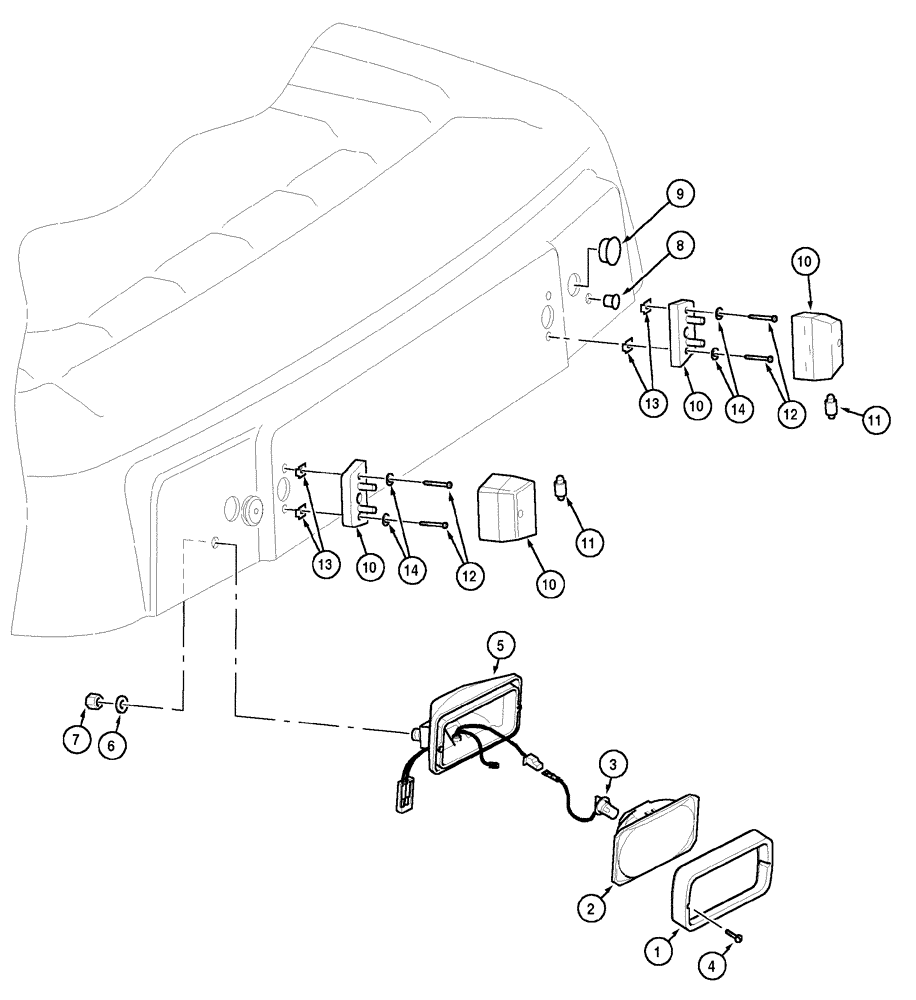 9
8
10
13
10
14
12
11
13
10
14
12
10
11
5
7
6
3
2
1
4