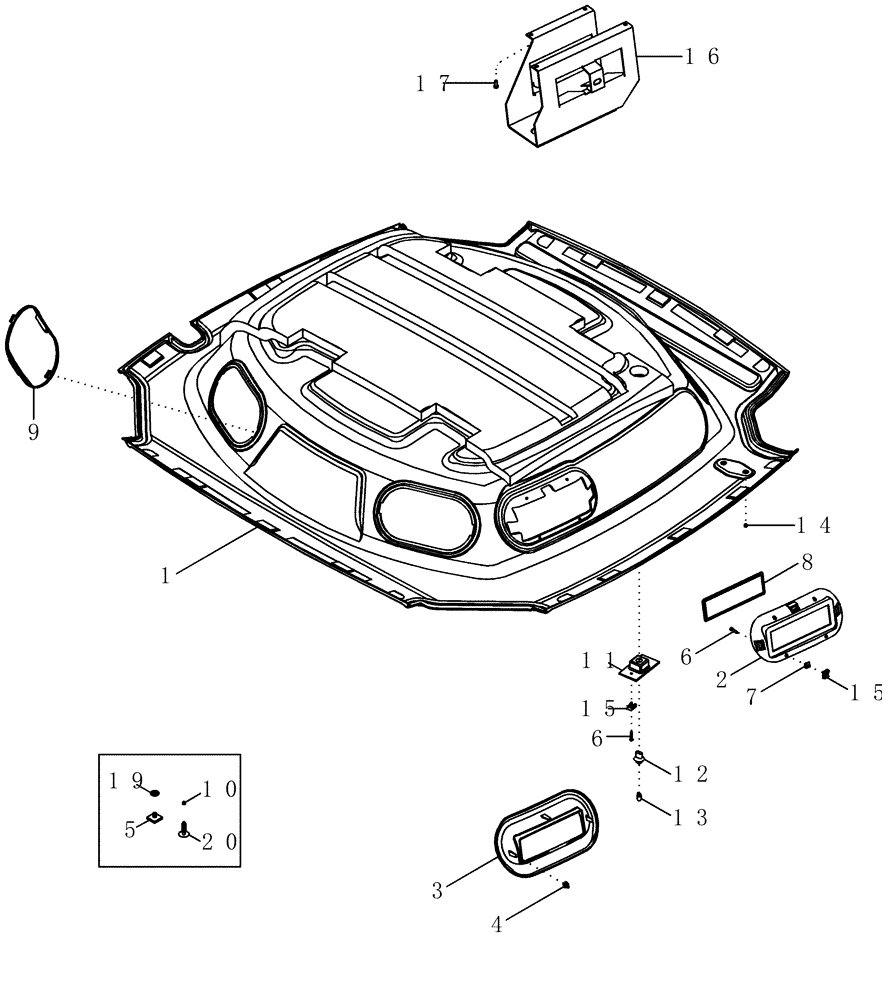 17
16
9
1
14
8
6
2
7
15
11
15
6
12
13
19
10
5
20
3
4