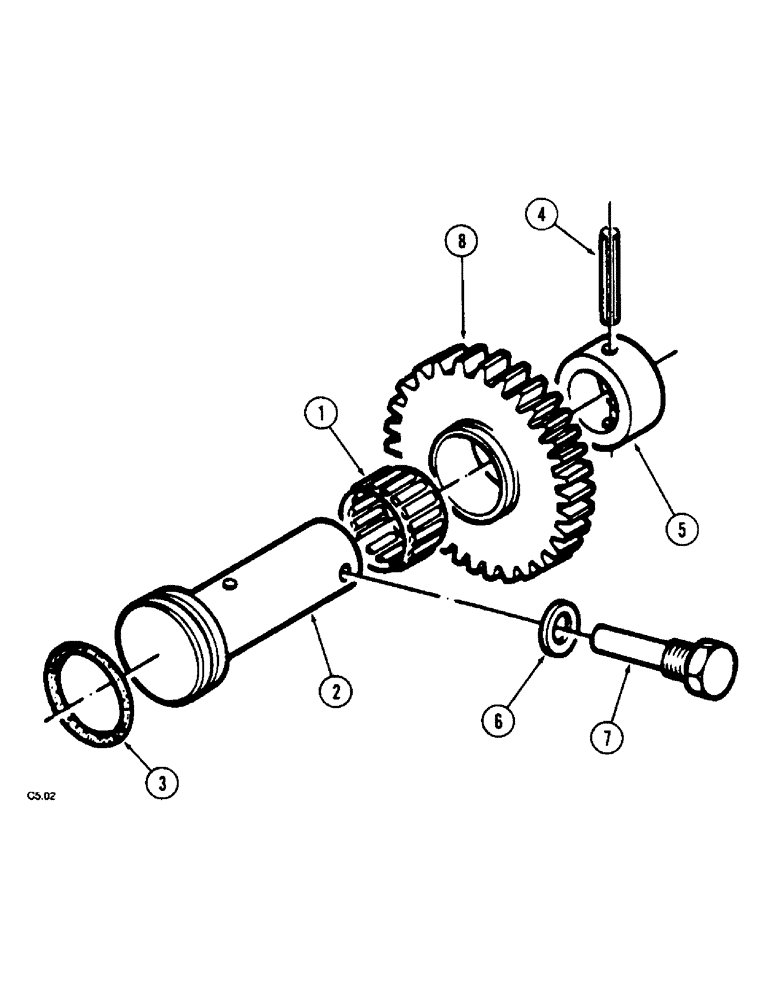 4
8
1
5
2
6
7
3
C5.02